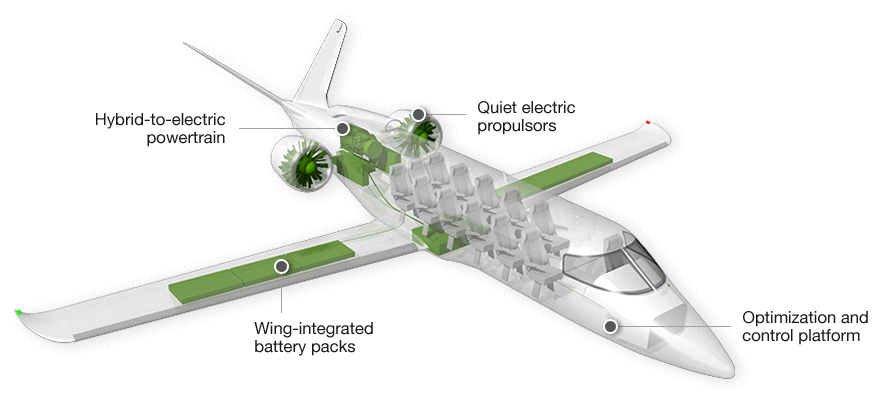 Hybrid-to-electric powertrain

Quiet electric propulsors

Wing-integrated battery packs

Optimization and control platform