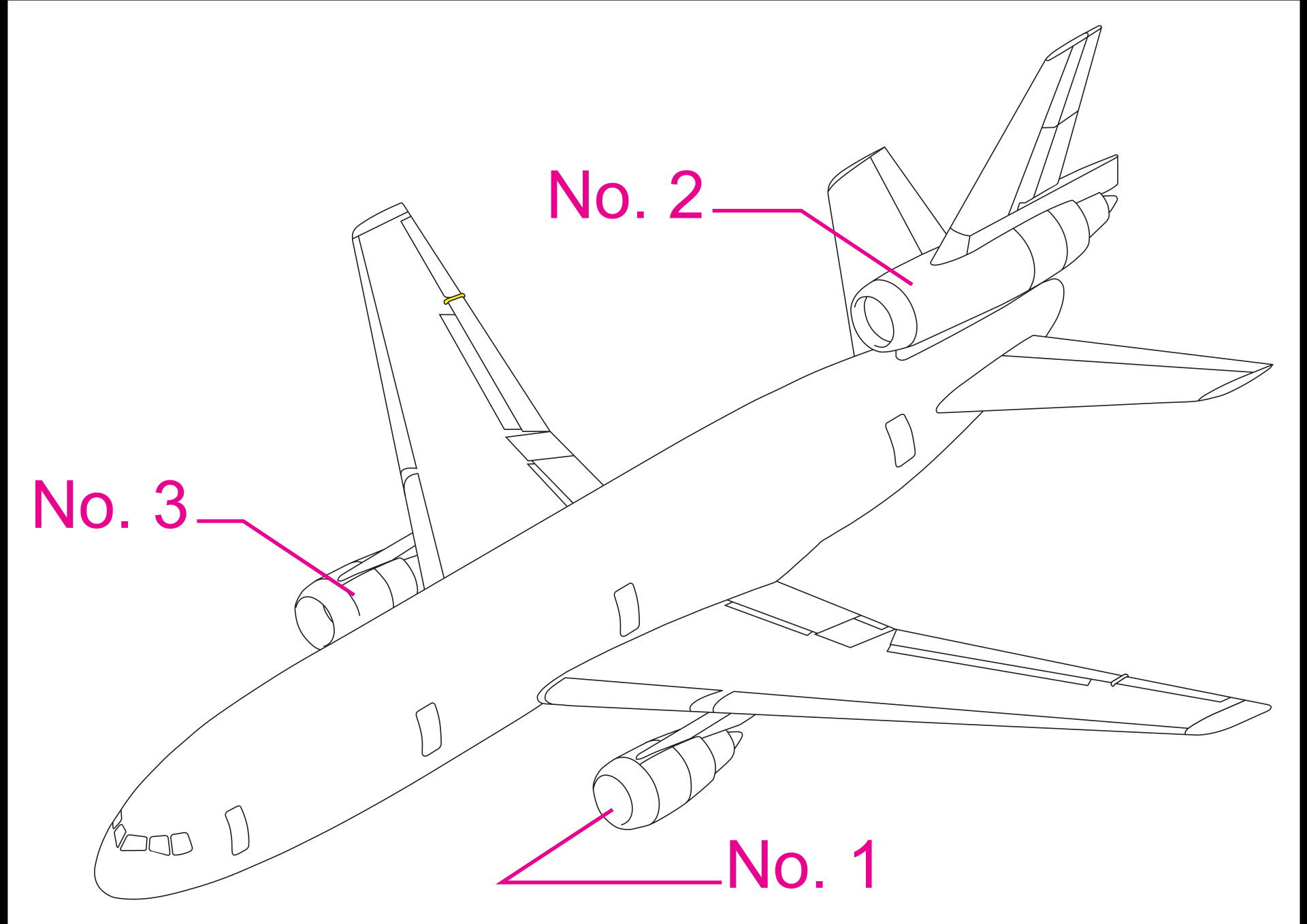 No. 2

No. 3

No. 1