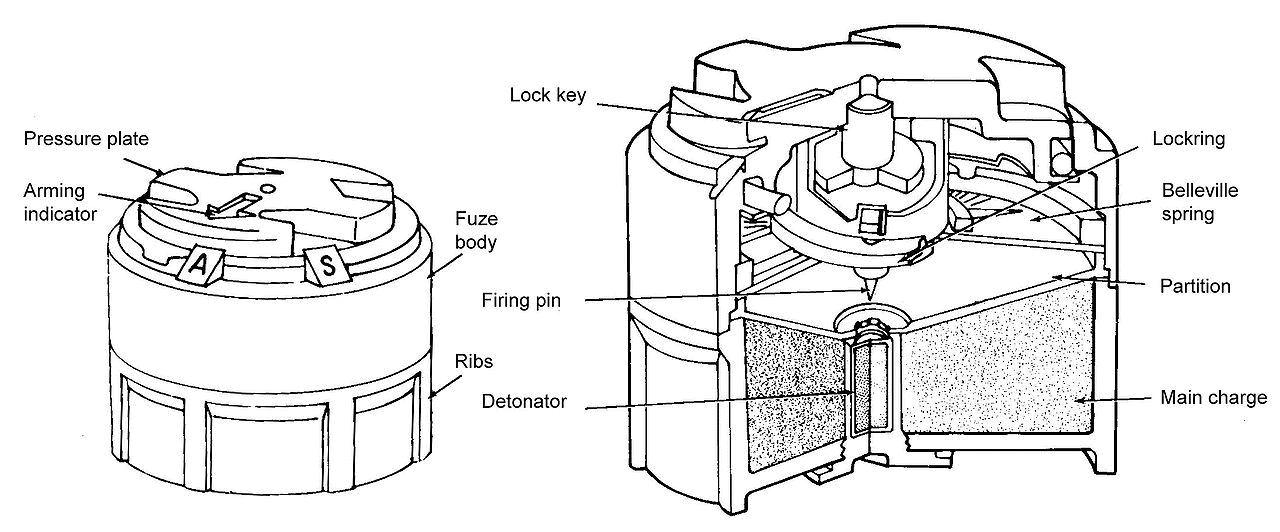 Pressure plate

Arming indicator

A

S

Fuze body

Ribs

Lock key

Firing pin

Detonator

Lockring

Belleville spring

Partition

Main charge