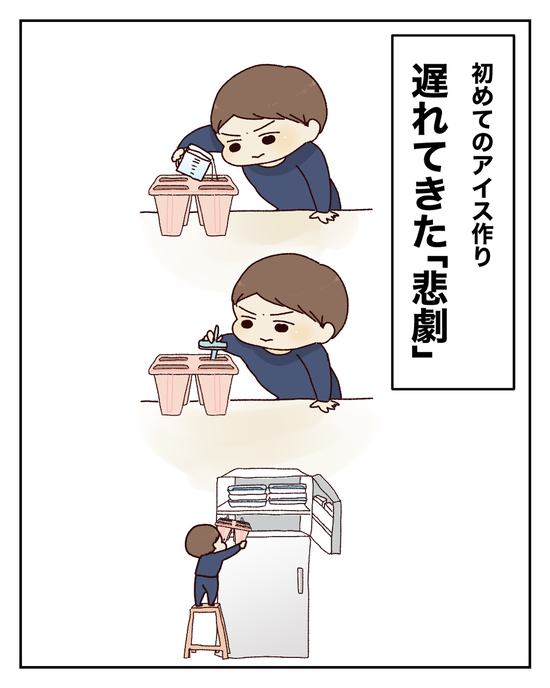 初めてのアイス作り

遅れてきた「悲劇」