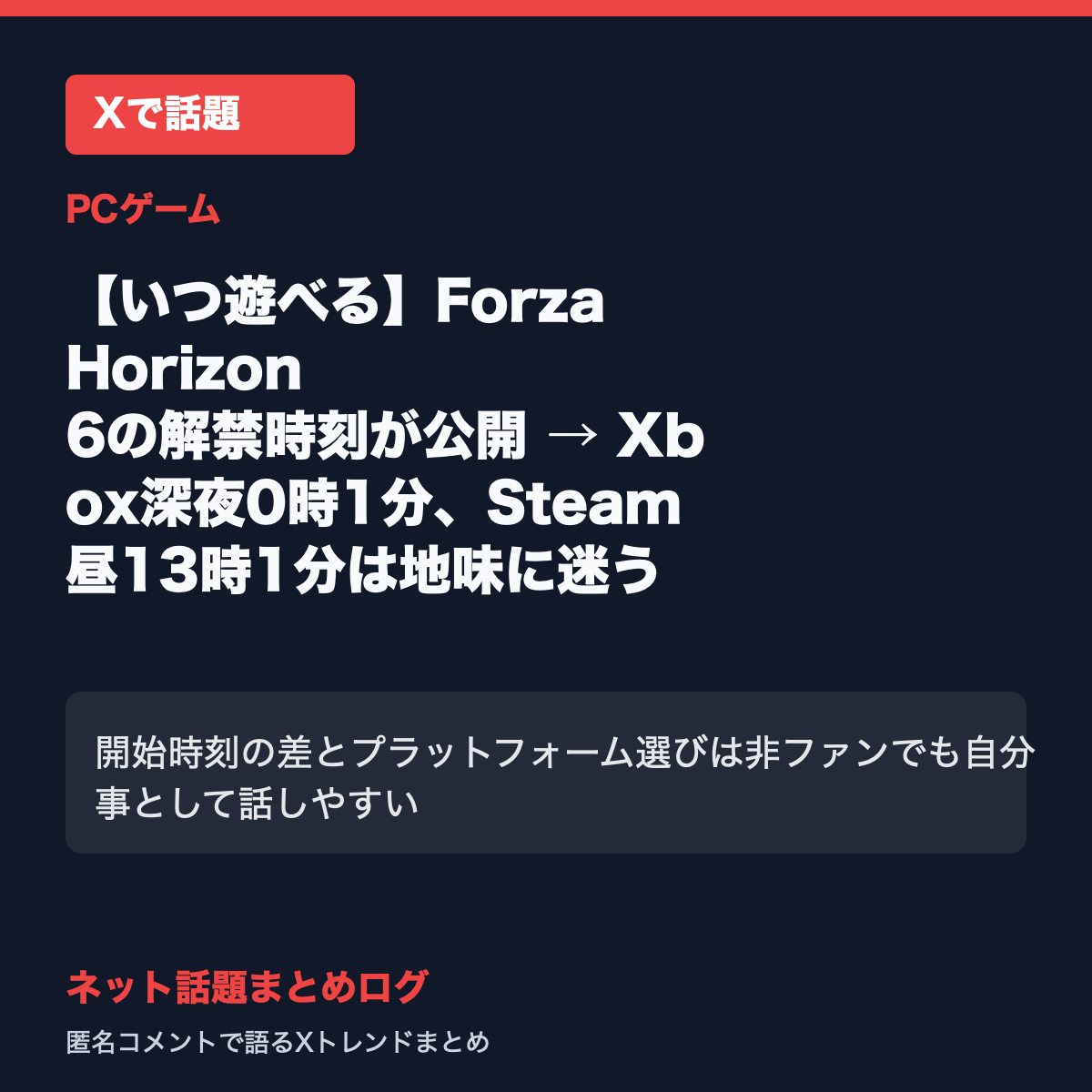 Xで話題

PCゲーム

【いつ遊べる】Forza Horizon 6の解禁時刻が公開 → Xbox深夜0時1分、Steam昼13時1分は地味に迷う

開始時刻の差とプラットフォーム選びは非ファンでも自分事として話しやすい

ネット話題まとめログ

匿名コメントで語るXトレンドまとめ