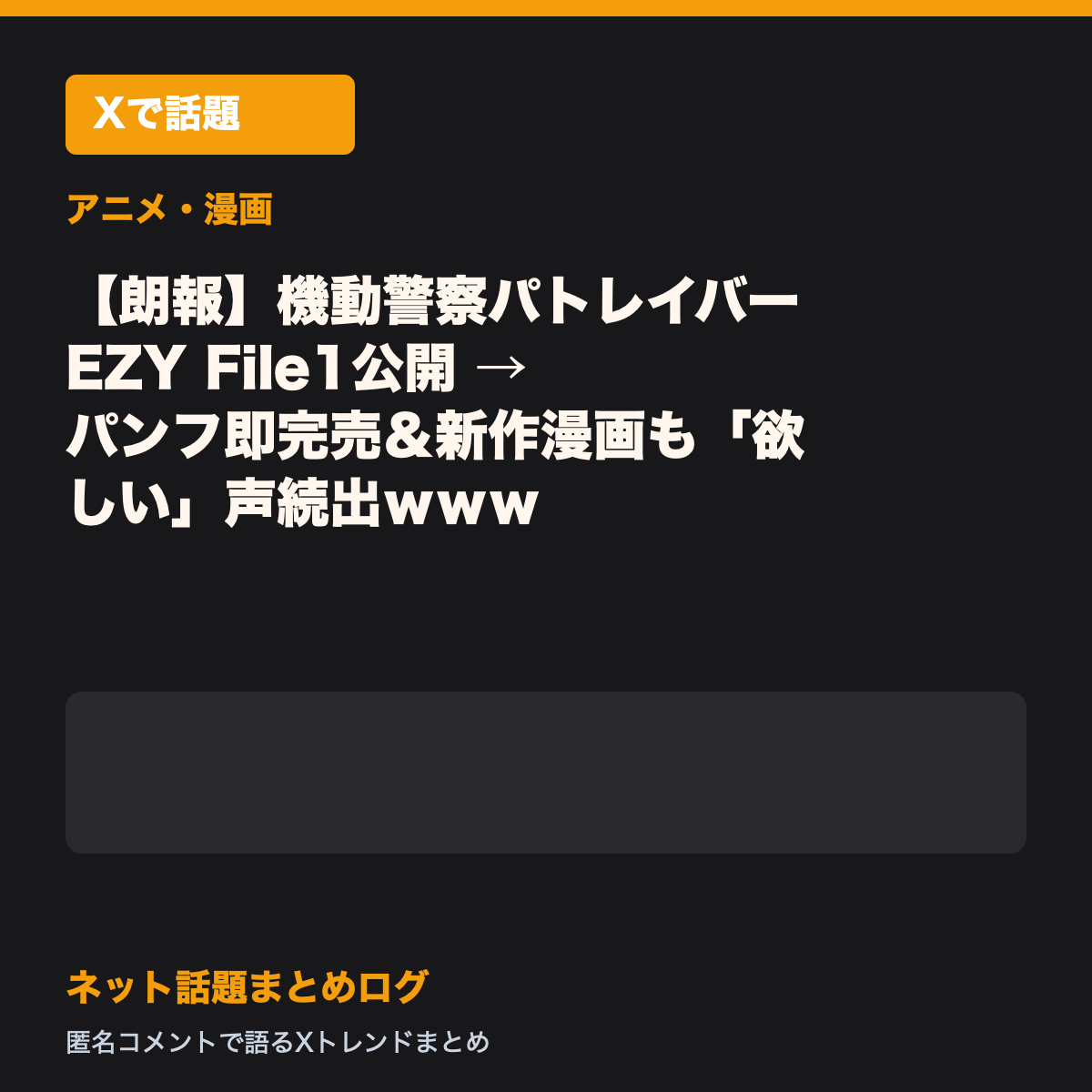 Xで話題

アニメ・漫画

【朗報】機動警察パトレイバー EZY File1公開 → パンフ即完売＆新作漫画も「欲しい」声続出www

ネット話題まとめログ

匿名コメントで語るXトレンドまとめ