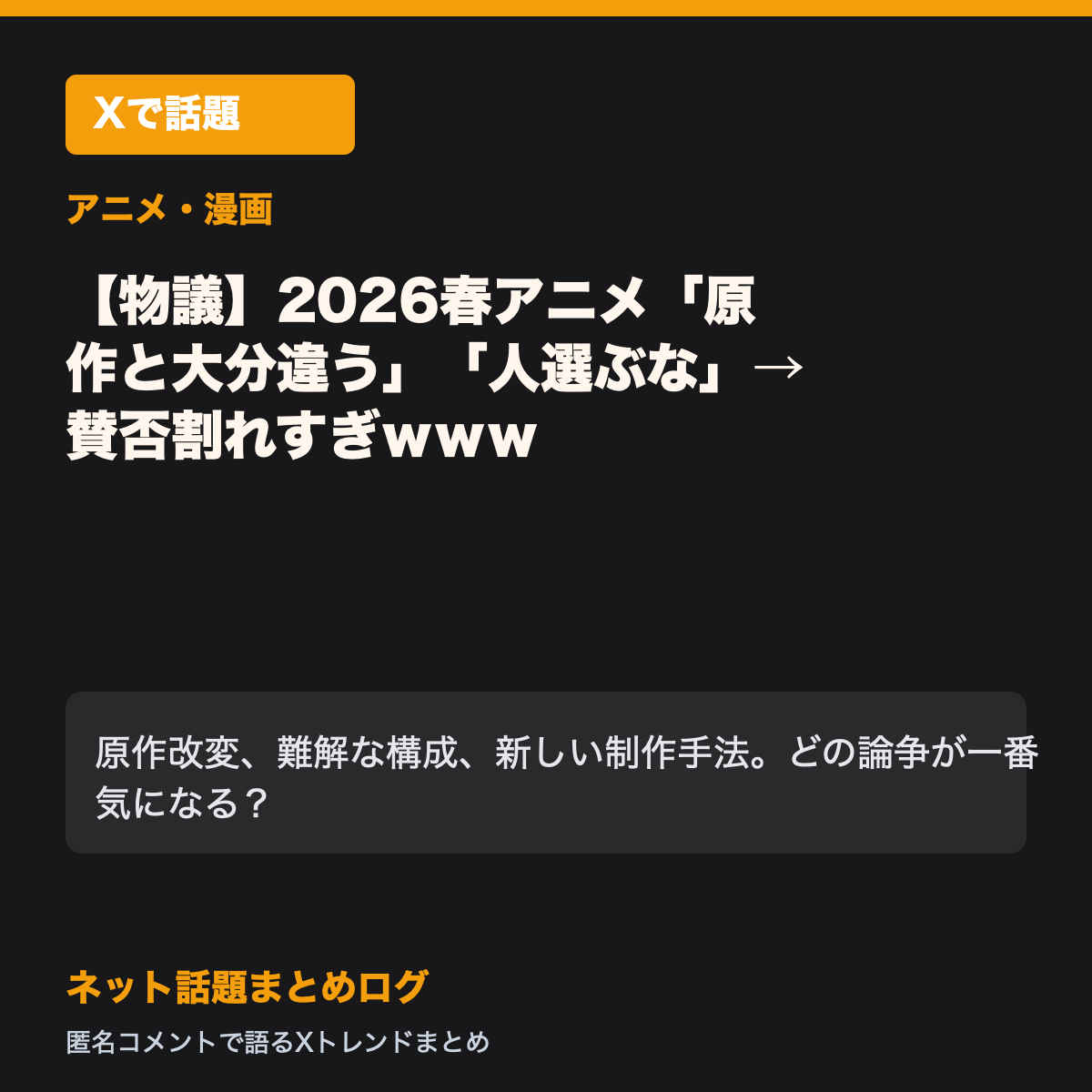 Xで話題

アニメ・漫画

【物議】2026春アニメ「原作と大分違う」「人選ぶな」→賛否割れすぎwww

原作改変、難解な構成、新しい制作手法。どの論争が一番気になる？

ネット話題まとめログ

匿名コメントで語るXトレンドまとめ