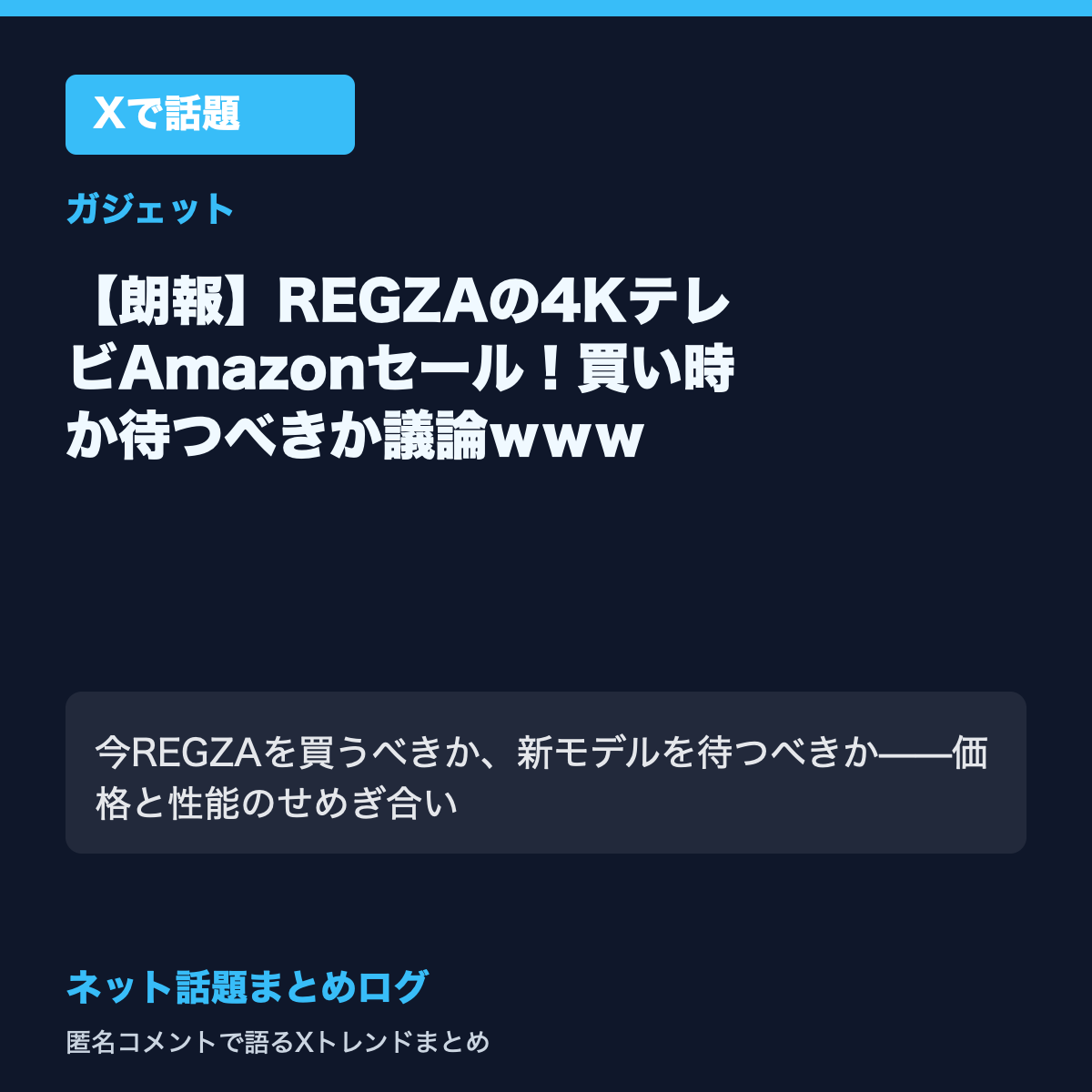 Xで話題

ガジェット

【朗報】REGZAの4KテレビAmazonセール！買い時か待つべきか議論www

今REGZAを買うべきか、新モデルを待つべきか——価格と性能のせめぎ合い

ネット話題まとめログ

匿名コメントで語るXトレンドまとめ