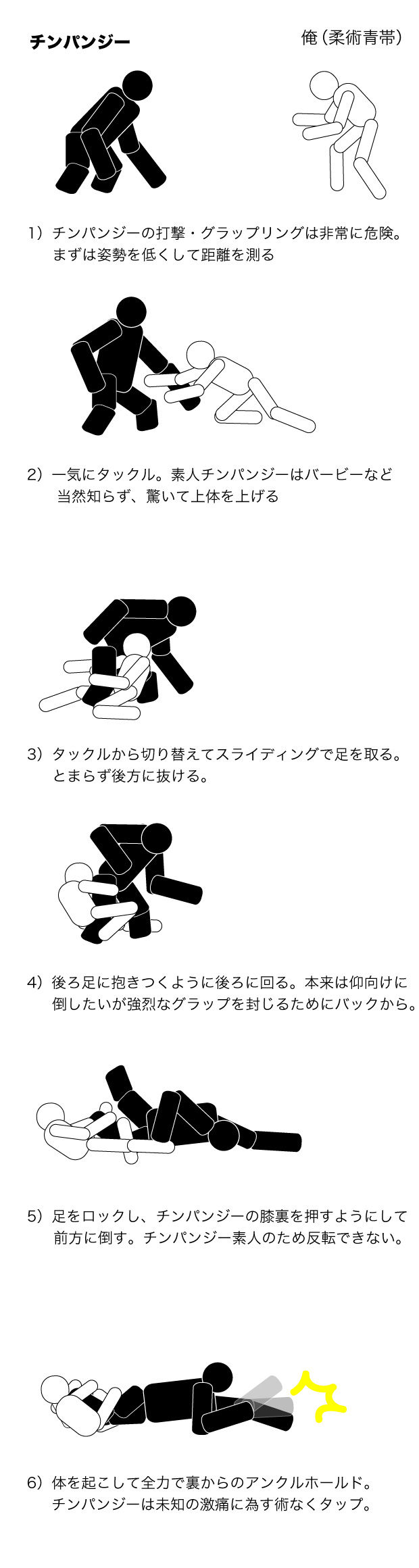 チンパンジー

俺（柔術青帯）

1）チンパンジーの打撃・グラップリングは非常に危険。まずは姿勢を低くして距離を測る

2）一気にタックル。素人チンパンジーはバービーなど当然知らず、驚いて上体を上げる

3）タックルから切り替えてスライディングで足を取る。とまらず後方に抜ける。

4）後ろ足に抱きつくように後ろに回る。本来は仰向けに倒したいが強烈なグラップを封じるためにバックから。

5）足をロックし、チンパンジーの膝裏を押すようにして前方に倒す。チンパンジー素人のため反転できない。

6）体を起こして全力で裏からのアンクルホールド。チンパンジーは未知の激痛に為す術なくタップ。