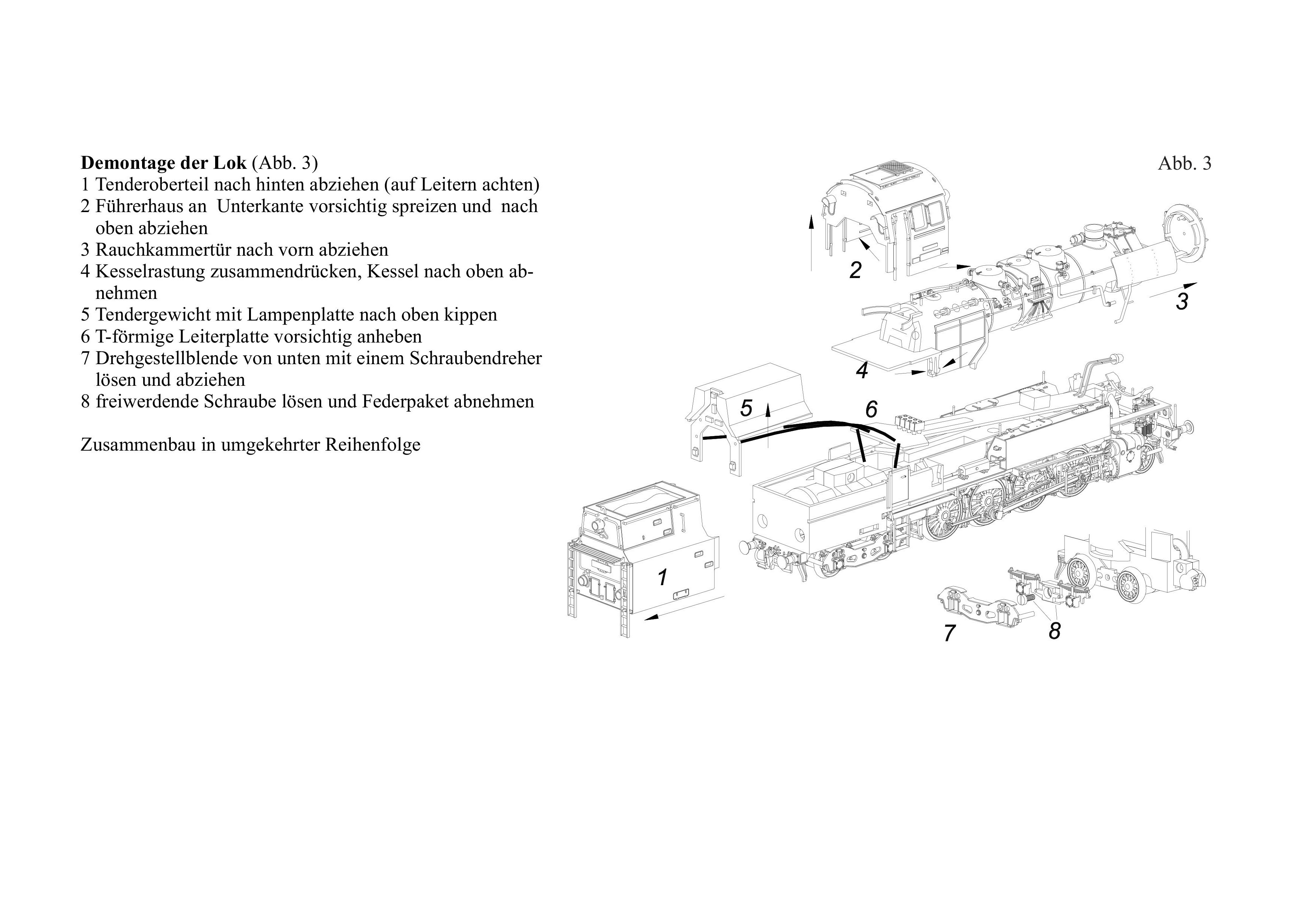 **Demontage der Lok** (Abb. 3)
1 Tenderoberteil nach hinten abziehen (auf Leitern achten)
2 Führerhaus an Unterkante vorsichtig spreizen und nach oben abziehen
3 Rauchkammertür nach vorn abziehen
4 Kesselrastung zusammendrücken, Kessel nach oben abnehmen
5 Tendergewicht mit Lampenplatte nach oben kippen
6 T-förmige Leiterplatte vorsichtig anheben
7 Drehgestellblende von unten mit einem Schraubendreher lösen und abziehen
8 freiwerdende Schraube lösen und Federpaket abnehmen

Zusammenbau in umgekehrter Reihenfolge

Abb. 3

2
3
4
5
6
1
7
8