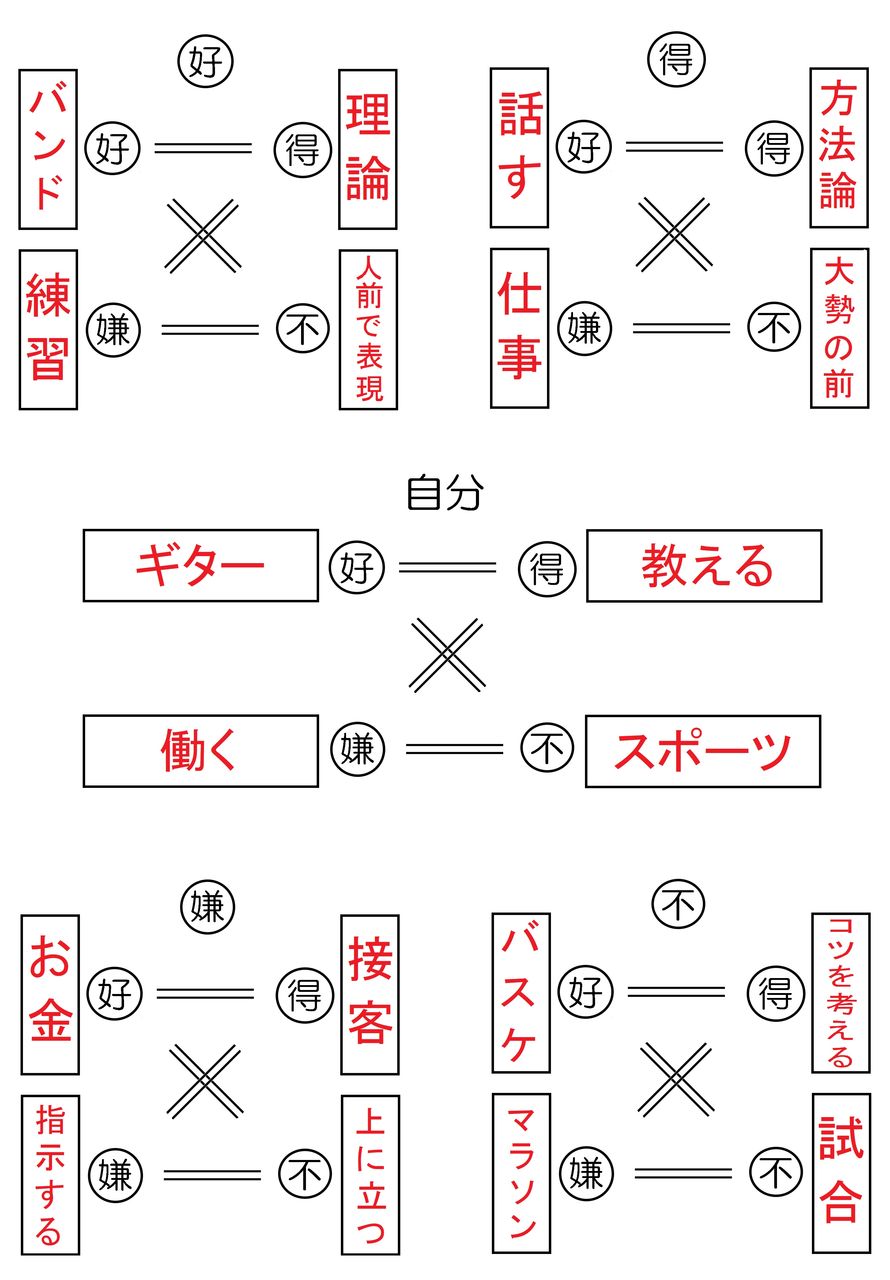 好

バンド 好 得 理論

練習 嫌 不 人前で表現

得

話す 好 得 方法論

仕事 嫌 不 大勢の前

自分

ギター 好 得 教える

働く 嫌 不 スポーツ

嫌

お金 好 得 接客

指示する 嫌 不 上に立つ

不

バスケ 好 得 コツを考える

マラソン 嫌 不 試合