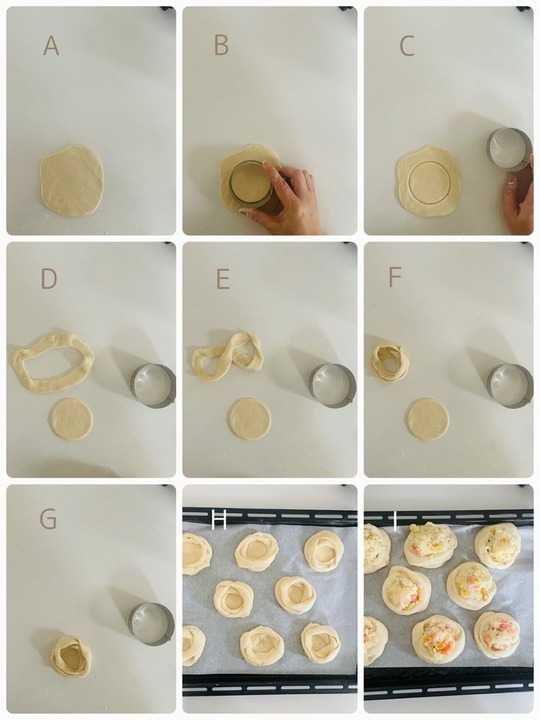 A
B
C
D
E
F
G
H
I