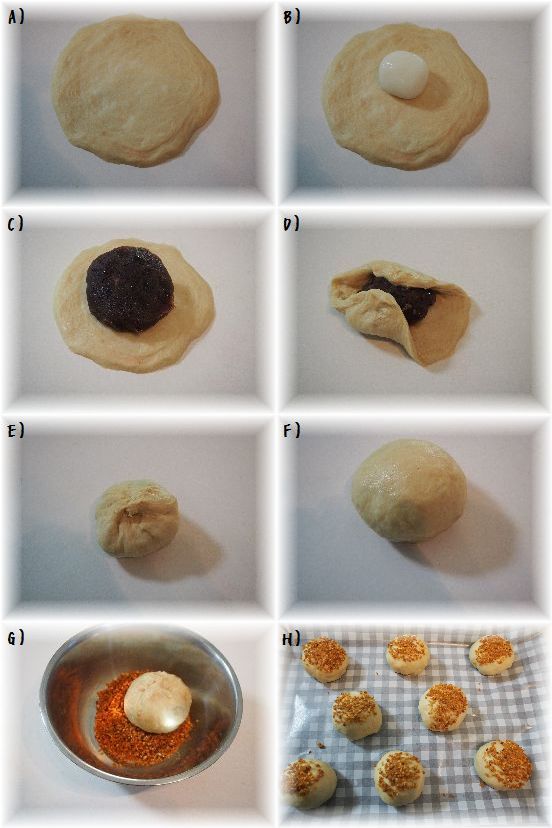 A)

B)

C)

D)

E)

F)

G)

H)