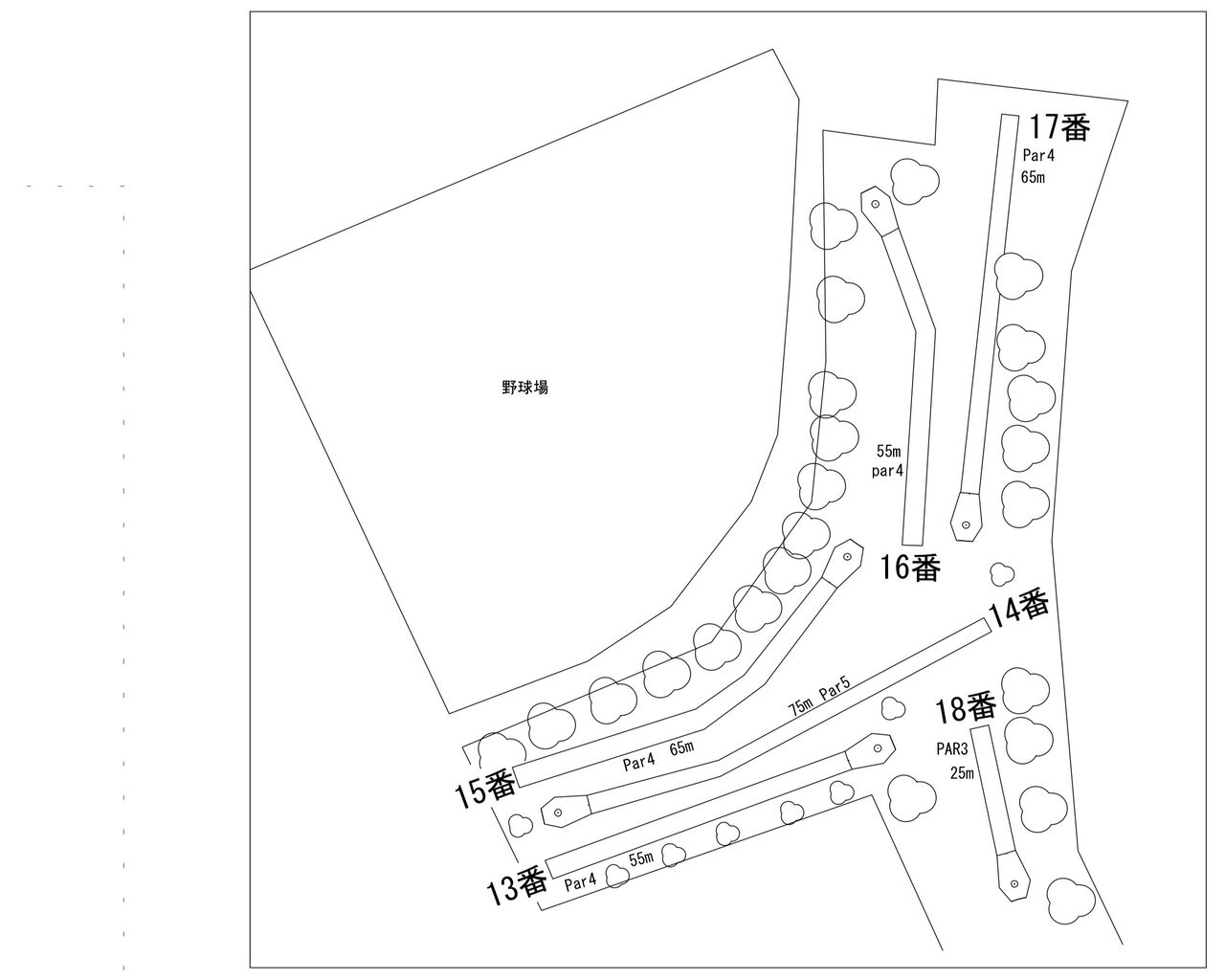 17番
Par4
65m

野球場

55m
par4

16番

14番

75m Par5

18番

PAR3
25m

Par4 65m

15番

13番
Par4 55m