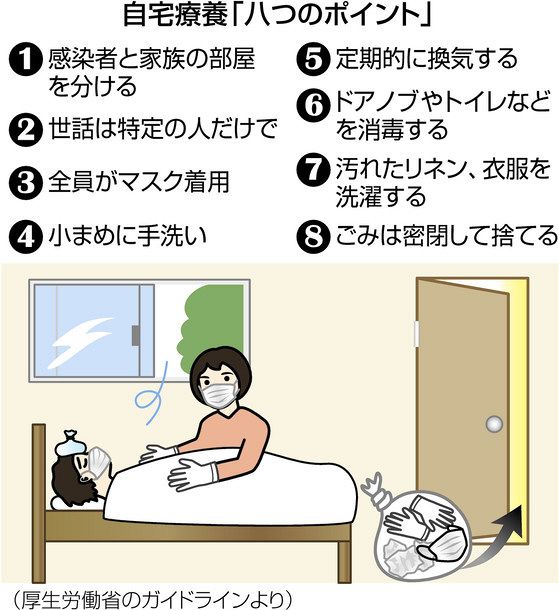 自宅療養「八つのポイント」

❶ 感染者と家族の部屋を分ける

❷ 世話は特定の人だけで

❸ 全員がマスク着用

❹ 小まめに手洗い

❺ 定期的に換気する

❻ ドアノブやトイレなどを消毒する

❼ 汚れたリネン、衣服を洗濯する

❽ ごみは密閉して捨てる

（厚生労働省のガイドラインより）