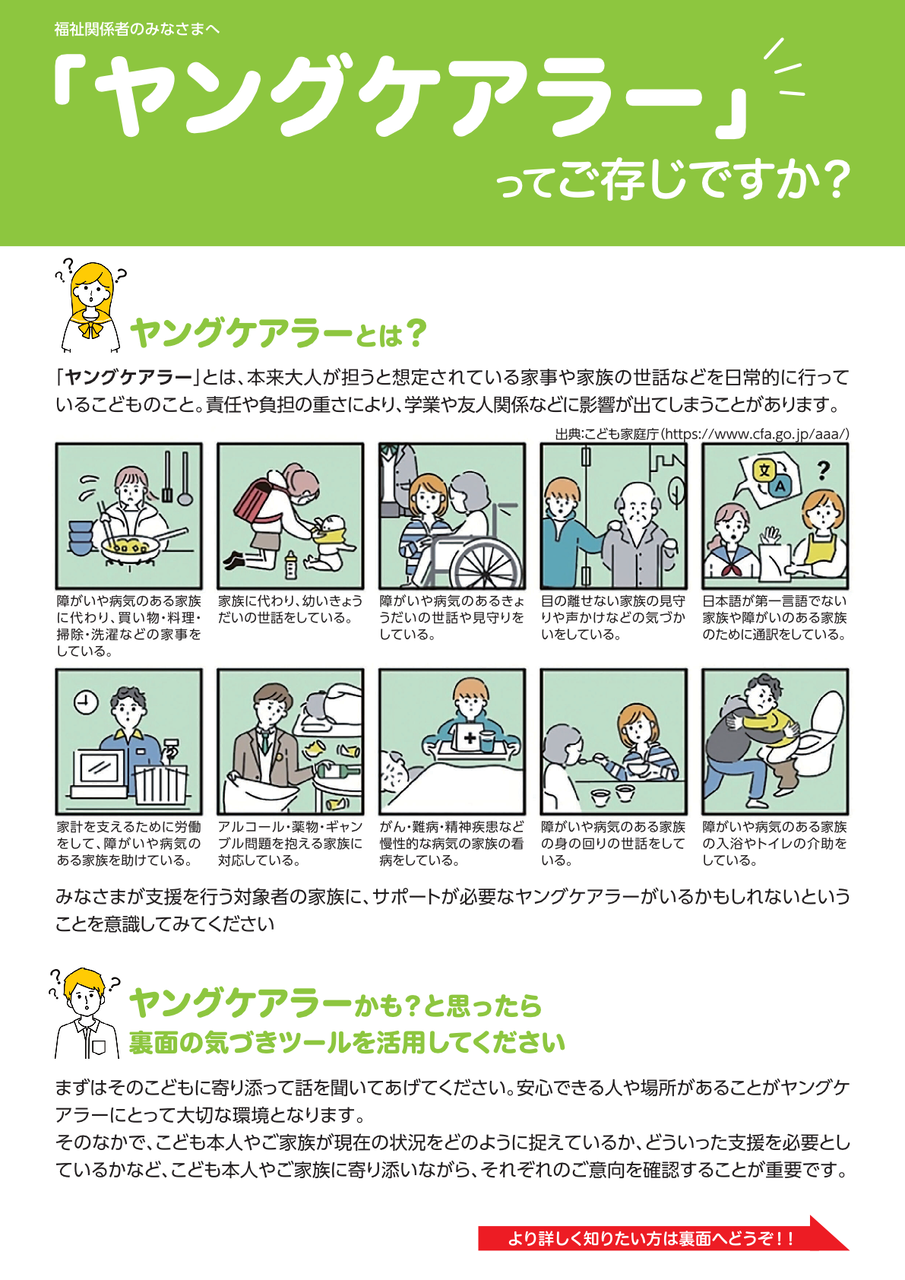 福祉関係者のみなさまへ

「ヤングケアラー」ってご存じですか？

ヤングケアラーとは？

「ヤングケアラー」とは、本来大人が担うと想定されている家事や家族の世話などを日常的に行っているこどものこと。責任や負担の重さにより、学業や友人関係などに影響が出てしまうことがあります。

出典:こども家庭庁（https://www.cfa.go.jp/aaa/）

文
A
?

障がいや病気のある家族に代わり、買い物・料理・掃除・洗濯などの家事をしている。

家族に代わり、幼いきょうだいの世話をしている。

障がいや病気のあるきょうだいの世話や見守りをしている。

目の離せない家族の見守りや声かけなどの気づかいをしている。

日本語が第一言語でない家族や障がいのある家族のために通訳をしている。

家計を支えるために労働をして、障がいや病気のある家族を助けている。

アルコール・薬物・ギャンブル問題を抱える家族に対応している。

がん・難病・精神疾患など慢性的な病気の家族の看病をしている。

障がいや病気のある家族の身の回りの世話をしている。

障がいや病気のある家族の入浴やトイレの介助をしている。

みなさまが支援を行う対象者の家族に、サポートが必要なヤングケアラーがいるかもしれないということを意識してみてください

ヤングケアラーかも？と思ったら
裏面の気づきツールを活用してください

まずはそのこどもに寄り添って話を聞いてあげてください。安心できる人や場所があることがヤングケアラーにとって大切な環境となります。
そのなかで、こども本人やご家族が現在の状況をどのように捉えているか、どういった支援を必要としているかなど、こども本人やご家族に寄り添いながら、それぞれのご意向を確認することが重要です。

より詳しく知りたい方は裏面へどうぞ！！