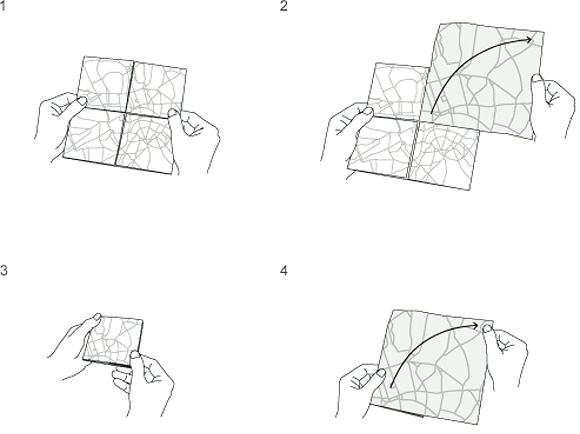 1

2

3

4