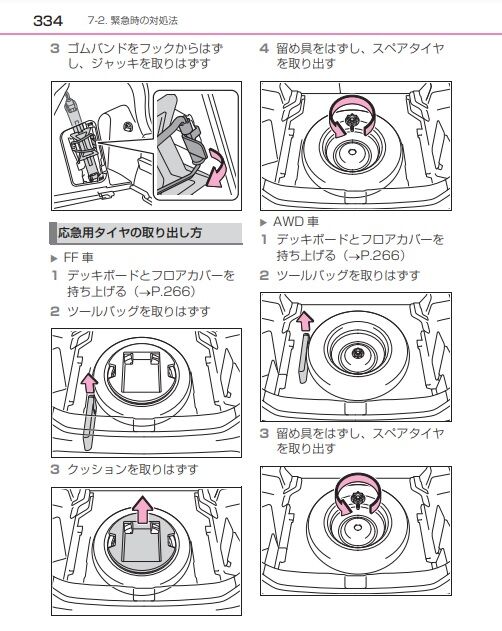 334 7-2. 緊急時の対処法

3 ゴムバンドをフックからはずし、ジャッキを取りはずす

応急用タイヤの取り出し方

▶ FF 車

1 デッキボードとフロアカバーを持ち上げる（→P.266）

2 ツールバッグを取りはずす

3 クッションを取りはずす

4 留め具をはずし、スペアタイヤを取り出す

▶ AWD 車

1 デッキボードとフロアカバーを持ち上げる（→P.266）

2 ツールバッグを取りはずす

3 留め具をはずし、スペアタイヤを取り出す