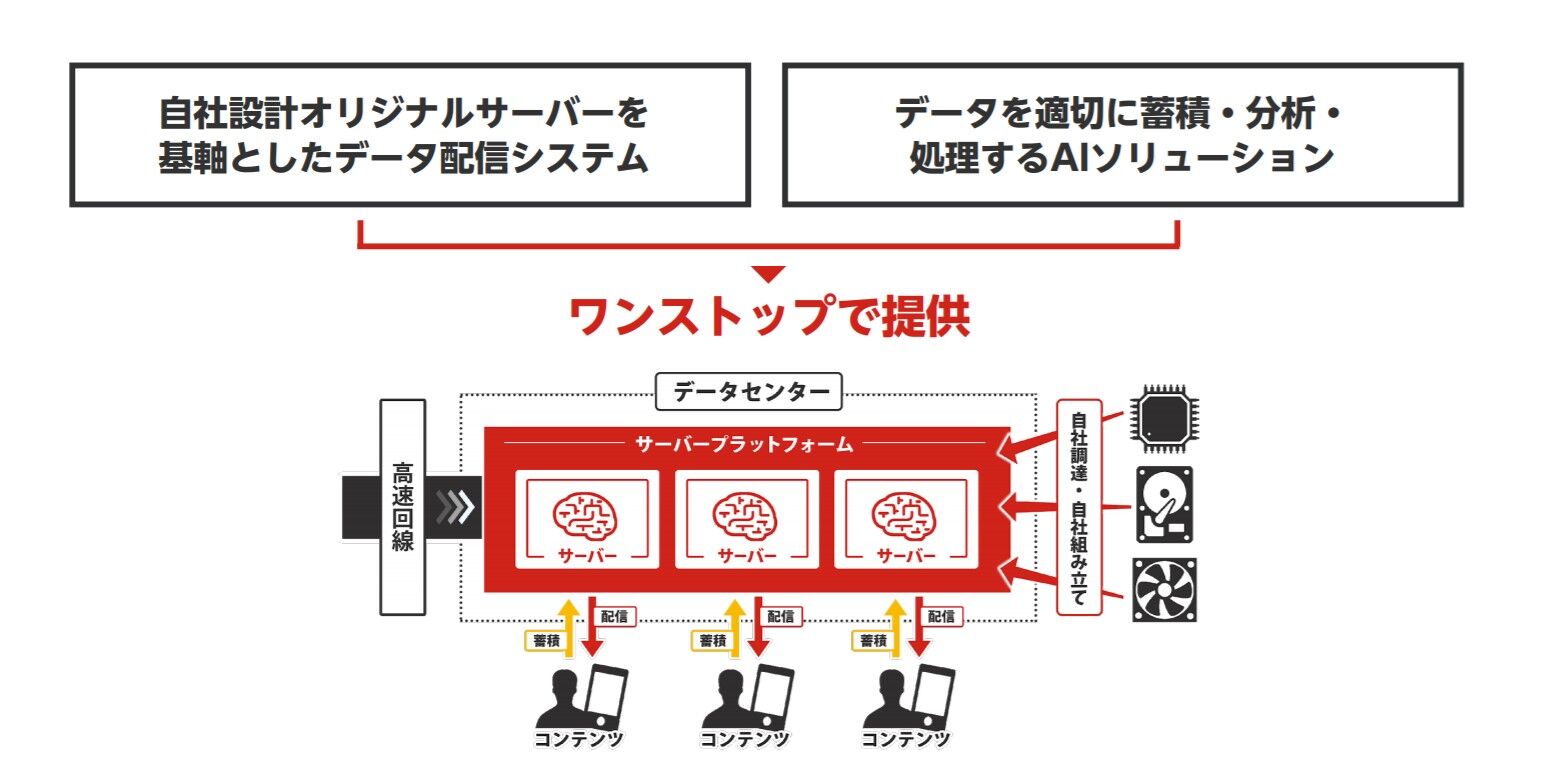 自社設計オリジナルサーバーを基軸としたデータ配信システム

データを適切に蓄積・分析・処理するAIソリューション

ワンストップで提供

データセンター

高速回線

サーバープラットフォーム

サーバー

サーバー

サーバー

自社調達・自社組み立て

蓄積

配信

蓄積

配信

蓄積

配信

コンテンツ

コンテンツ

コンテンツ