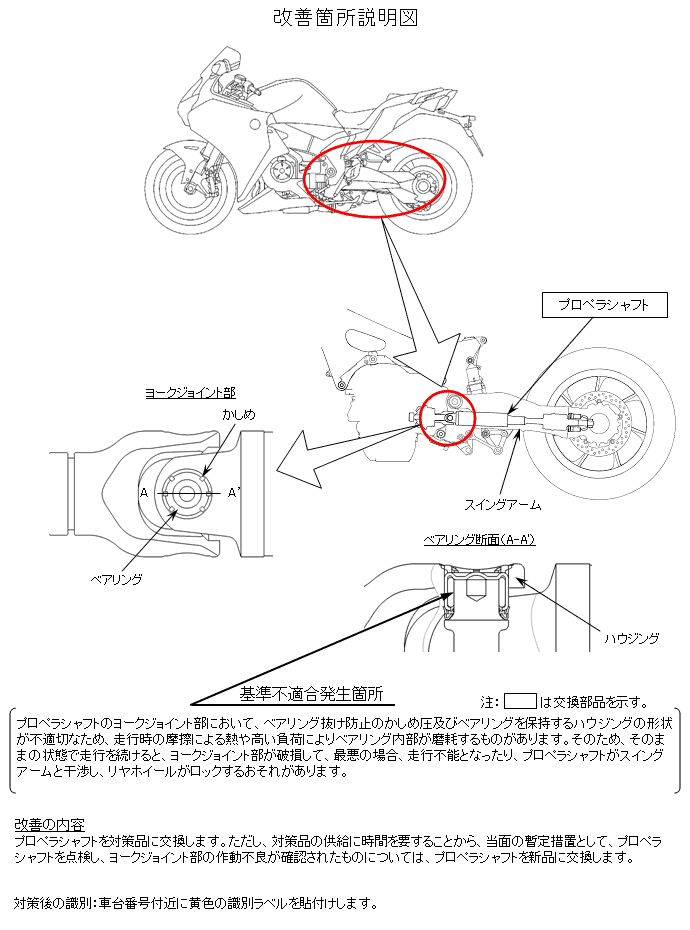 改善箇所説明図

プロペラシャフト

ヨークジョイント部

かしめ

A

A'

ベアリング

スイングアーム

ベアリング断面(A-A')

ハウジング

基準不適合発生箇所

注: は交換部品を示す。

プロペラシャフトのヨークジョイント部において、ベアリング抜け防止のかしめ圧及びベアリングを保持するハウジングの形状が不適切なため、走行時の摩擦による熱や高い負荷によりベアリング内部が磨耗するものがあります。そのため、そのままの状態で走行を続けると、ヨークジョイント部が破損して、最悪の場合、走行不能となったり、プロペラシャフトがスイングアームと干渉し、リヤホイールがロックするおそれがあります。

改善の内容
プロペラシャフトを対策品に交換します。ただし、対策品の供給に時間を要することから、当面の暫定措置として、プロペラシャフトを点検し、ヨークジョイント部の作動不良が確認されたものについては、プロペラシャフトを新品に交換します。

対策後の識別:車台番号付近に黄色の識別ラベルを貼付けします。