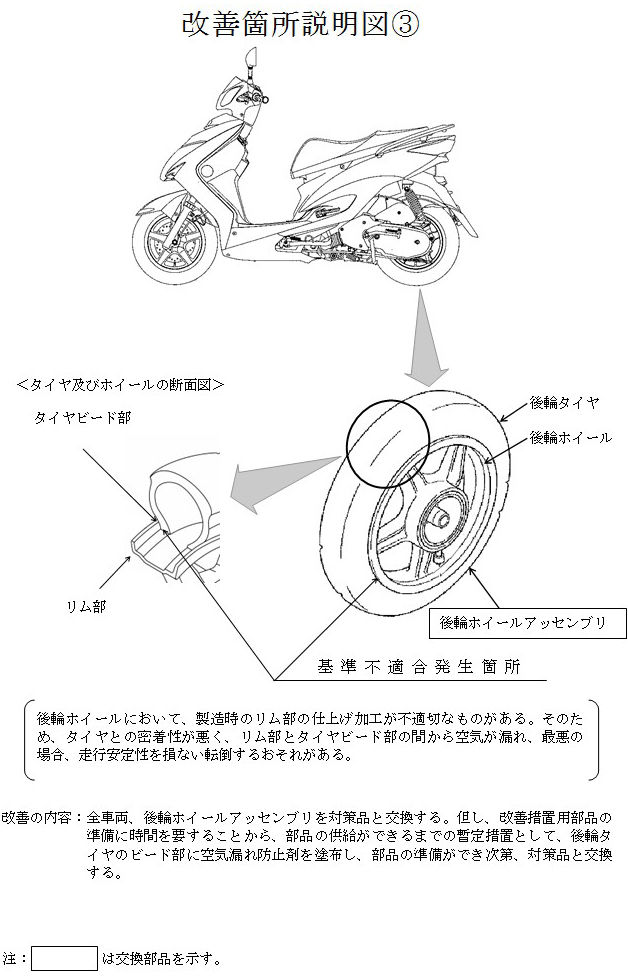 改善箇所説明図③

＜タイヤ及びホイールの断面図＞

タイヤビード部

リム部

後輪タイヤ

後輪ホイール

後輪ホイールアッセンブリ

基準不適合発生箇所

後輪ホイールにおいて、製造時のリム部の仕上げ加工が不適切なものがある。そのため、タイヤとの密着性が悪く、リム部とタイヤビード部の間から空気が漏れ、最悪の場合、走行安定性を損ない転倒するおそれがある。

改善の内容：全車両、後輪ホイールアッセンブリを対策品と交換する。但し、改善措置用部品の準備に時間を要することから、部品の供給ができるまでの暫定措置として、後輪タイヤのビード部に空気漏れ防止剤を塗布し、部品の準備ができ次第、対策品と交換する。

注：　　　は交換部品を示す。