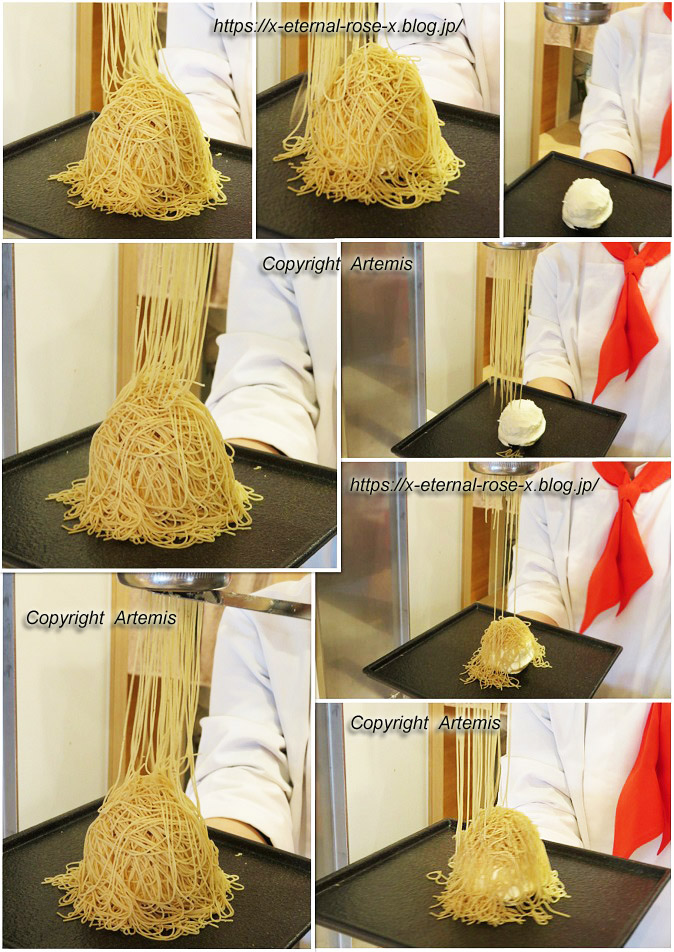 https://x-eternal-rose-x.blog.jp/

Copyright Artemis

https://x-eternal-rose-x.blog.jp/

Copyright Artemis

Copyright Artemis