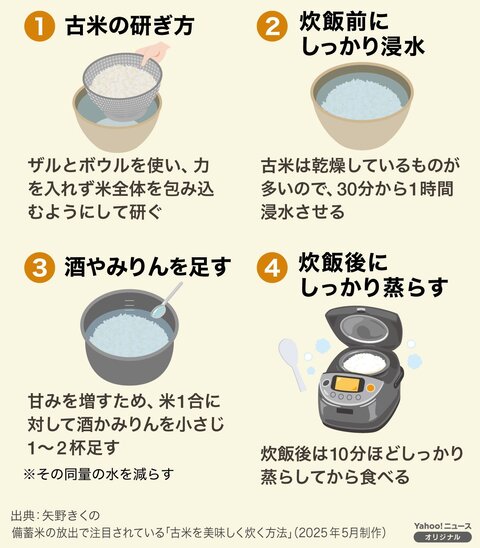 1 古米の研ぎ方

ザルとボウルを使い、力を入れず米全体を包み込むようにして研ぐ

2 炊飯前にしっかり浸水

古米は乾燥しているものが多いので、30分から1時間浸水させる

3 酒やみりんを足す

甘みを増すため、米1合に対して酒かみりんを小さじ1〜2杯足す

※その同量の水を減らす

4 炊飯後にしっかり蒸らす

炊飯後は10分ほどしっかり蒸らしてから食べる

出典：矢野きくの
備蓄米の放出で注目されている「古米を美味しく炊く方法」（2025年5月制作）

Yahoo!ニュース オリジナル