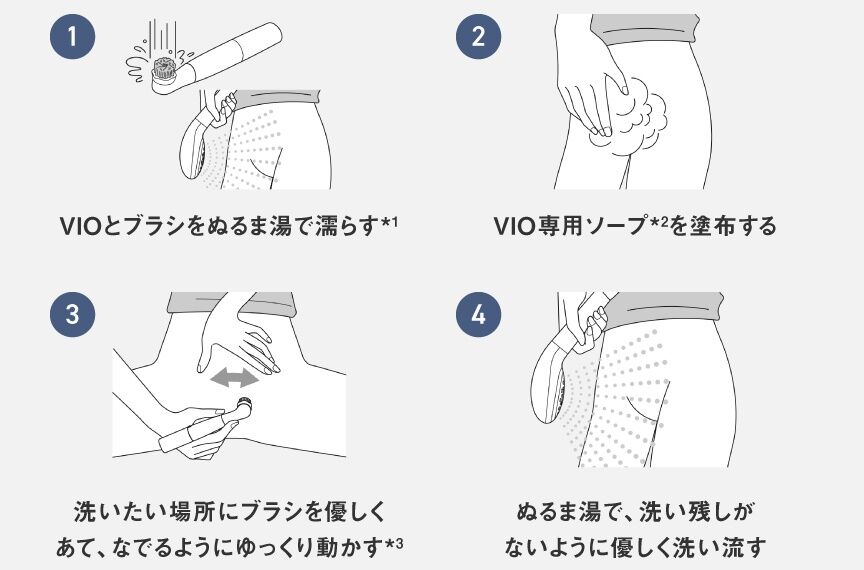 1

VIOとブラシをぬるま湯で濡らす$^{*1}$

2

VIO専用ソープ$^{*2}$を塗布する

3

洗いたい場所にブラシを優しくあて、なでるようにゆっくり動かす$^{*3}$

4

ぬるま湯で、洗い残しがないように優しく洗い流す