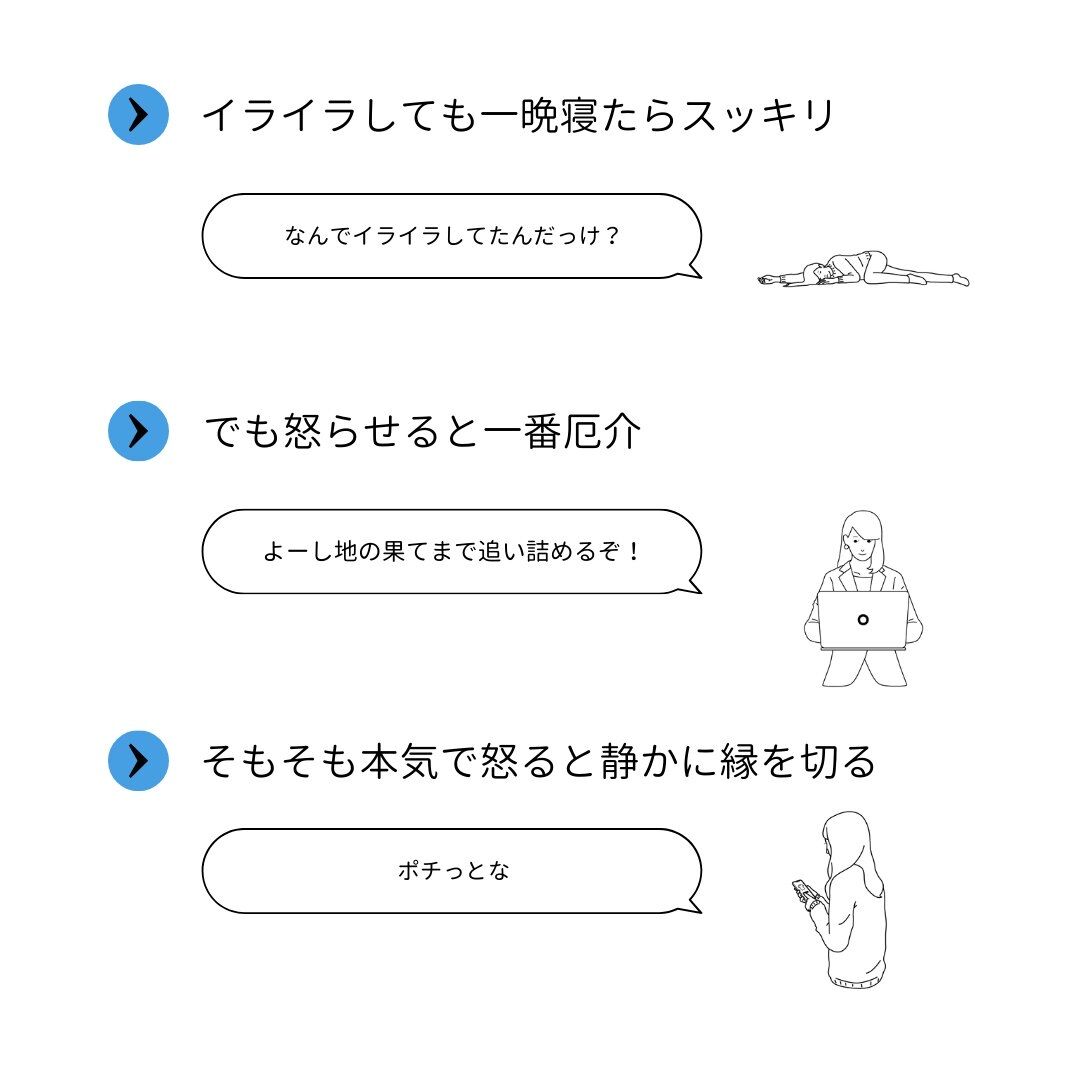 イライラしても一晩寝たらスッキリ

なんでイライラしてたんだっけ？

でも怒らせると一番厄介

よーし地の果てまで追い詰めるぞ！

そもそも本気で怒ると静かに縁を切る

ポチっとな