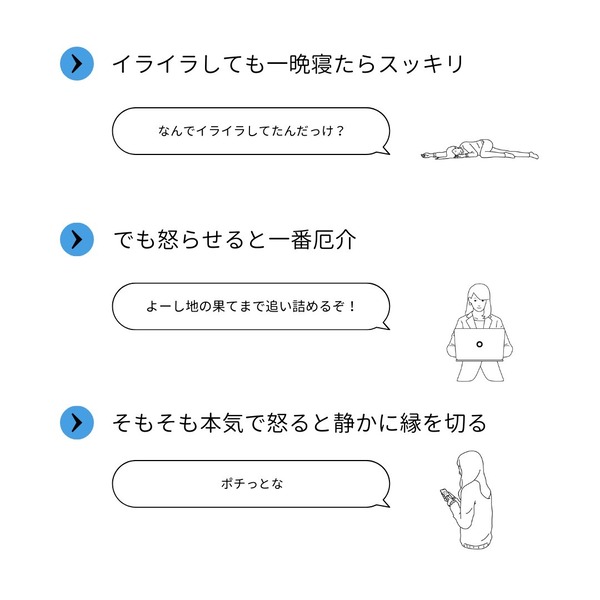 イライラしても一晩寝たらスッキリ

なんでイライラしてたんだっけ？

でも怒らせると一番厄介

よーし地の果てまで追い詰めるぞ！

そもそも本気で怒ると静かに縁を切る

ポチっとな