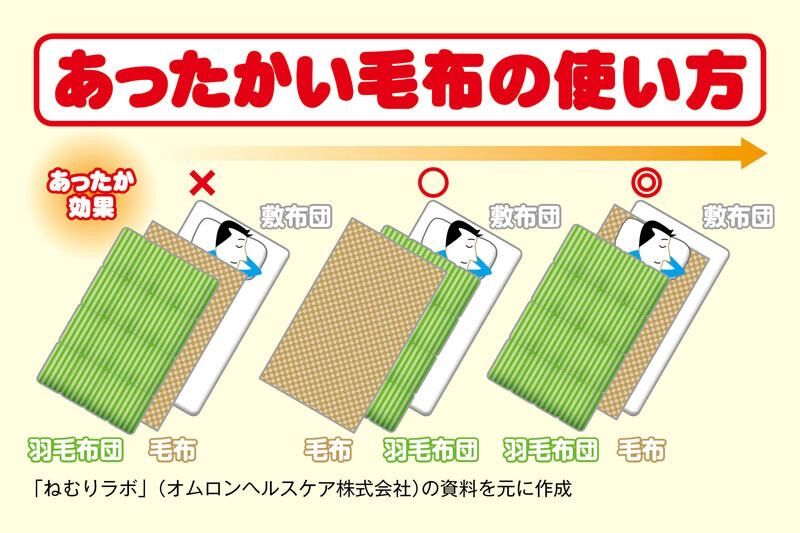 あったかい毛布の使い方

あったか効果

×

敷布団

羽毛布団　毛布

○

敷布団

毛布　羽毛布団

◎

敷布団

羽毛布団　毛布

「ねむりラボ」（オムロンヘルスケア株式会社）の資料を元に作成