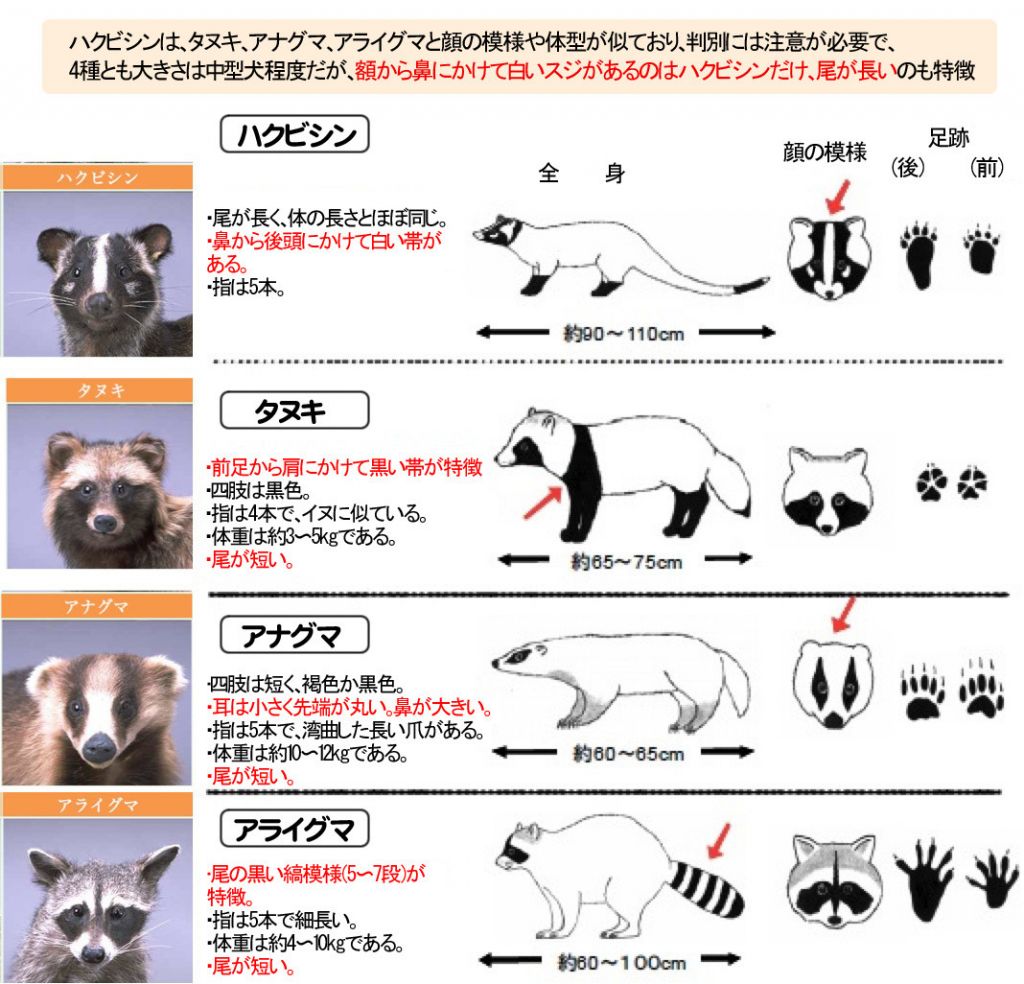 ハクビシンは、タヌキ、アナグマ、アライグマと顔の模様や体型が似ており、判別には注意が必要で、4種とも大きさは中型犬程度だが、額から鼻にかけて白いスジがあるのはハクビシンだけ、尾が長いのも特徴

ハクビシン

全　身

顔の模様

足跡
(後)　(前)

ハクビシン

・尾が長く、体の長さとほぼ同じ。
・鼻から後頭にかけて白い帯がある。
・指は5本。

約90～110cm

タヌキ

タヌキ

・前足から肩にかけて黒い帯が特徴
・四肢は黒色。
・指は4本で、イヌに似ている。
・体重は約3～5kgである。
・尾が短い。

約65～75cm

アナグマ

アナグマ

・四肢は短く、褐色か黒色。
・耳は小さく先端が丸い。鼻が大きい。
・指は5本で、湾曲した長い爪がある。
・体重は約10～12kgである。
・尾が短い。

約60～65cm

アライグマ

アライグマ

・尾の黒い縞模様(5～7段)が特徴。
・指は5本で細長い。
・体重は約4～10kgである。
・尾が短い。

約60～100cm