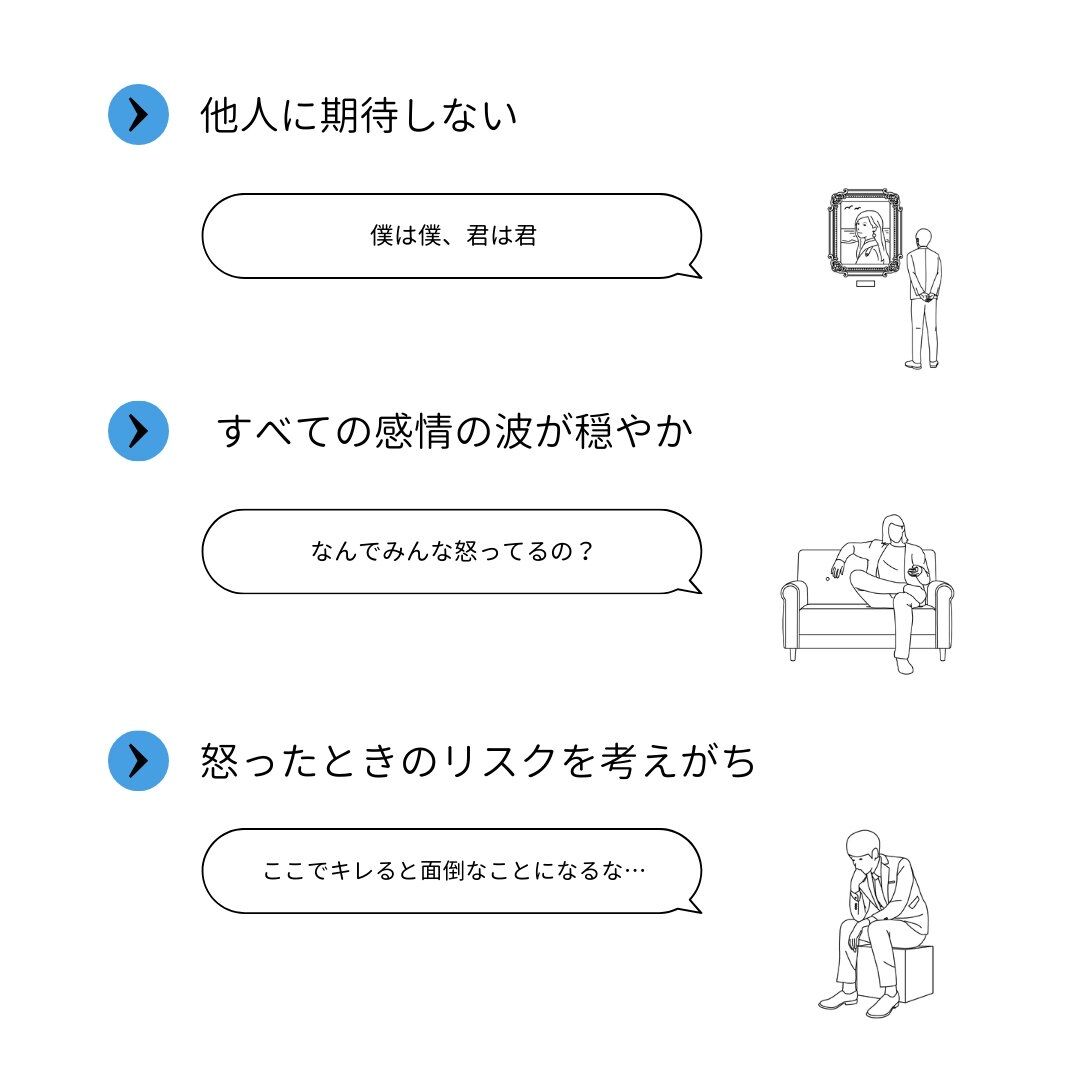 他人に期待しない

僕は僕、君は君

すべての感情の波が穏やか

なんでみんな怒ってるの？

怒ったときのリスクを考えがち

ここでキレると面倒なことになるな…