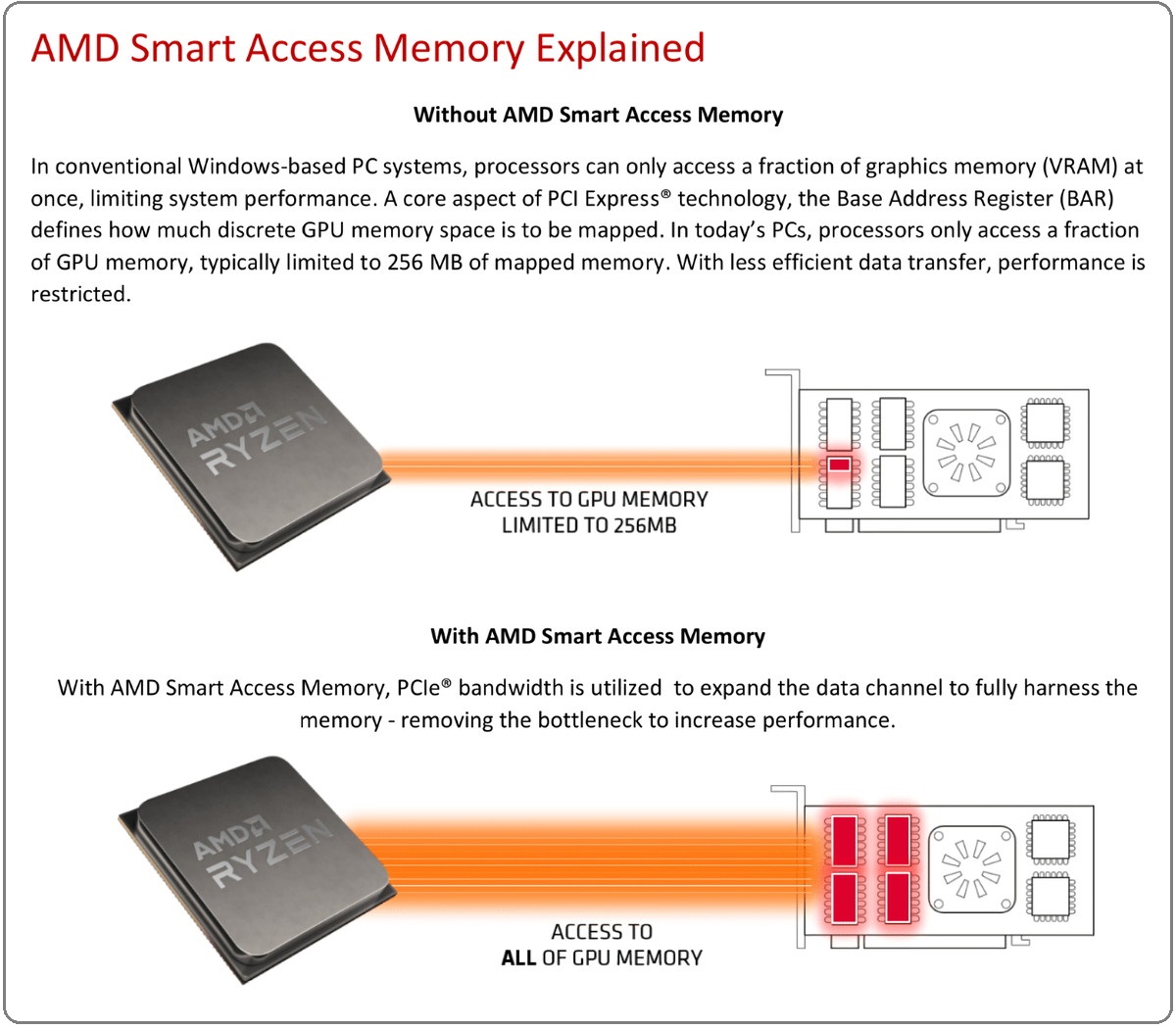 AMD Smart Access Memory Explained

Without AMD Smart Access Memory

In conventional Windows-based PC systems, processors can only access a fraction of graphics memory (VRAM) at once, limiting system performance. A core aspect of PCI Express® technology, the Base Address Register (BAR) defines how much discrete GPU memory space is to be mapped. In today's PCs, processors only access a fraction of GPU memory, typically limited to 256 MB of mapped memory. With less efficient data transfer, performance is restricted.

AMD RYZEN

ACCESS TO GPU MEMORY LIMITED TO 256MB

With AMD Smart Access Memory

With AMD Smart Access Memory, PCIe® bandwidth is utilized to expand the data channel to fully harness the memory - removing the bottleneck to increase performance.

AMD RYZEN

ACCESS TO ALL OF GPU MEMORY