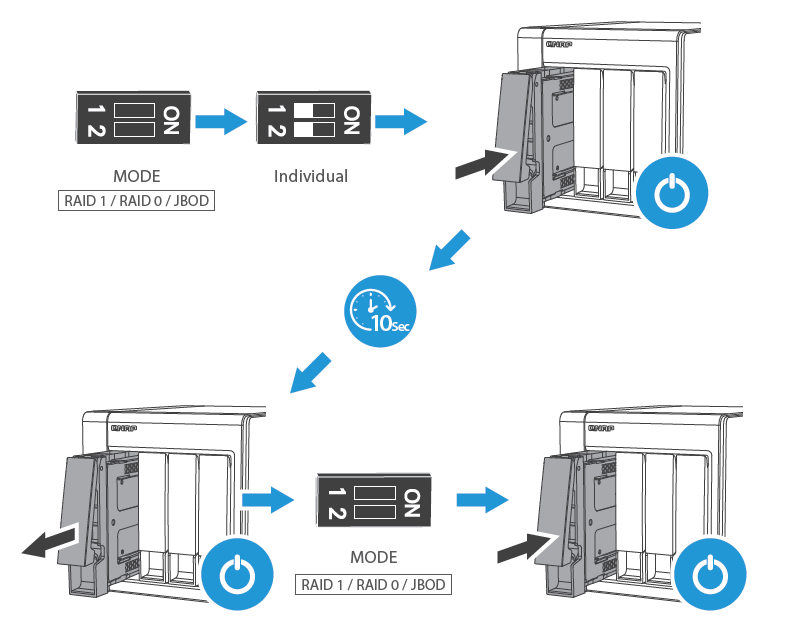 1 2 ON

MODE
RAID 1 / RAID 0 / JBOD

1 2 ON

Individual

QNAP

10Sec

QNAP

1 2 ON

MODE
RAID 1 / RAID 0 / JBOD

QNAP