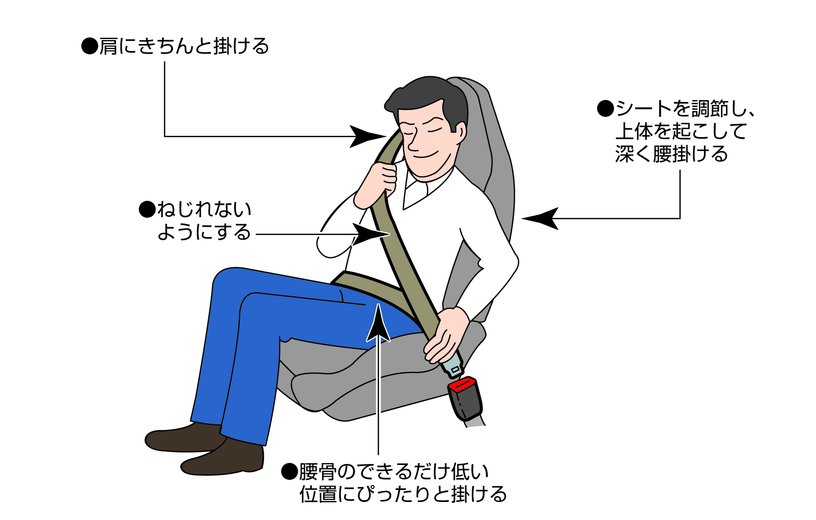 ●肩にきちんと掛ける

●シートを調節し、上体を起こして深く腰掛ける

●ねじれないようにする

●腰骨のできるだけ低い位置にぴったりと掛ける