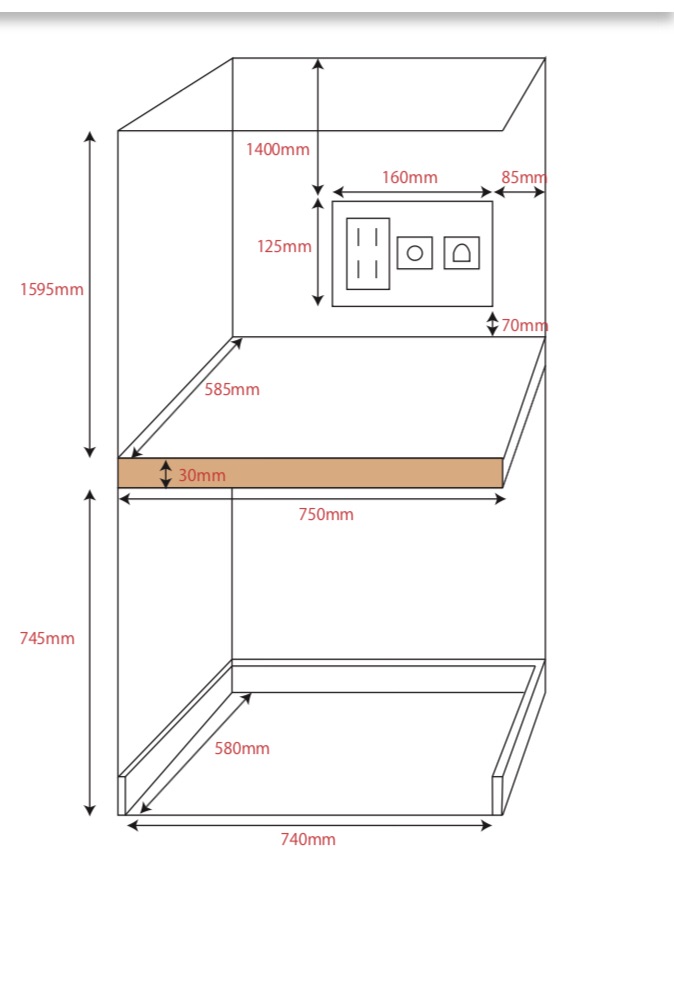 1400mm
160mm
85mm
125mm
1595mm
70mm
585mm
30mm
750mm
745mm
580mm
740mm