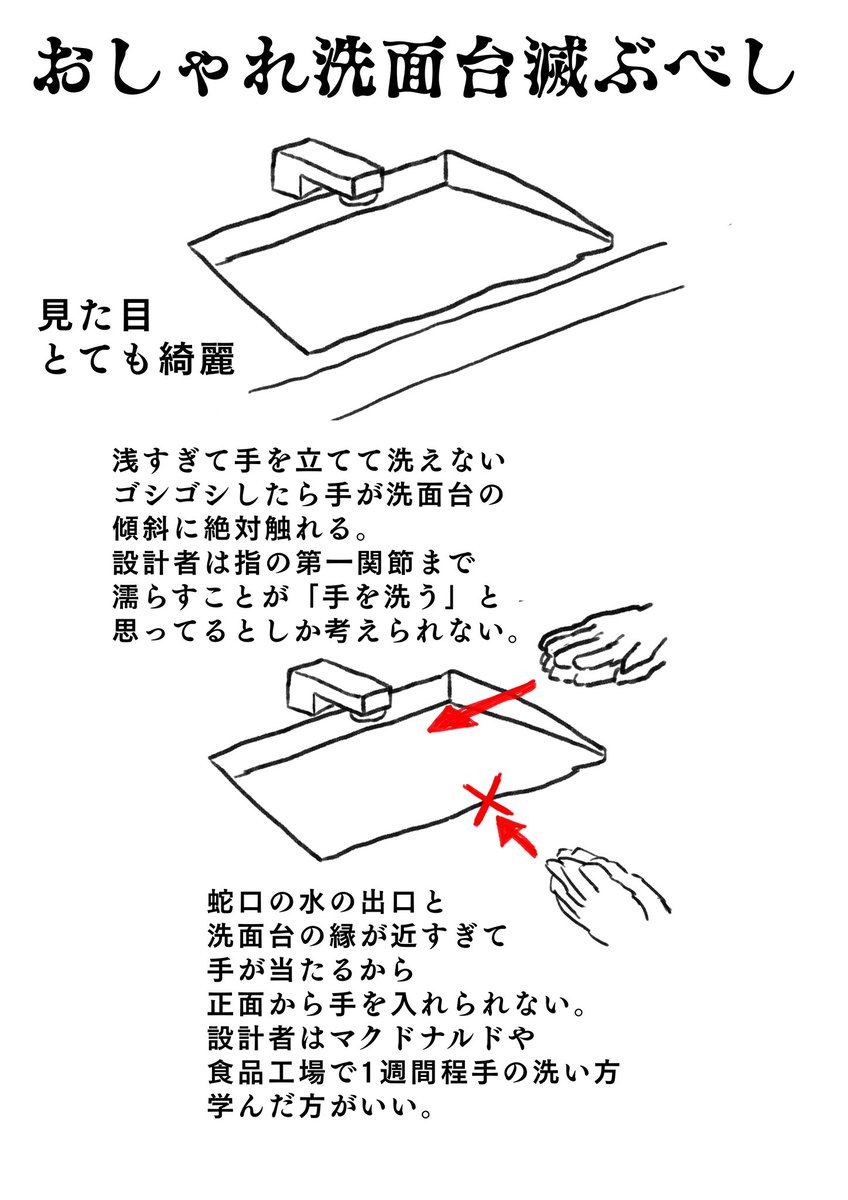 おしゃれ洗面台滅ぶべし

見た目
とても綺麗

浅すぎて手を立てて洗えない
ゴシゴシしたら手が洗面台の
傾斜に絶対触れる。
設計者は指の第一関節まで
濡らすことが「手を洗う」と
思ってるとしか考えられない。

蛇口の水の出口と
洗面台の縁が近すぎて
手が当たるから
正面から手を入れられない。
設計者はマクドナルドや
食品工場で1週間程手の洗い方
学んだ方がいい。