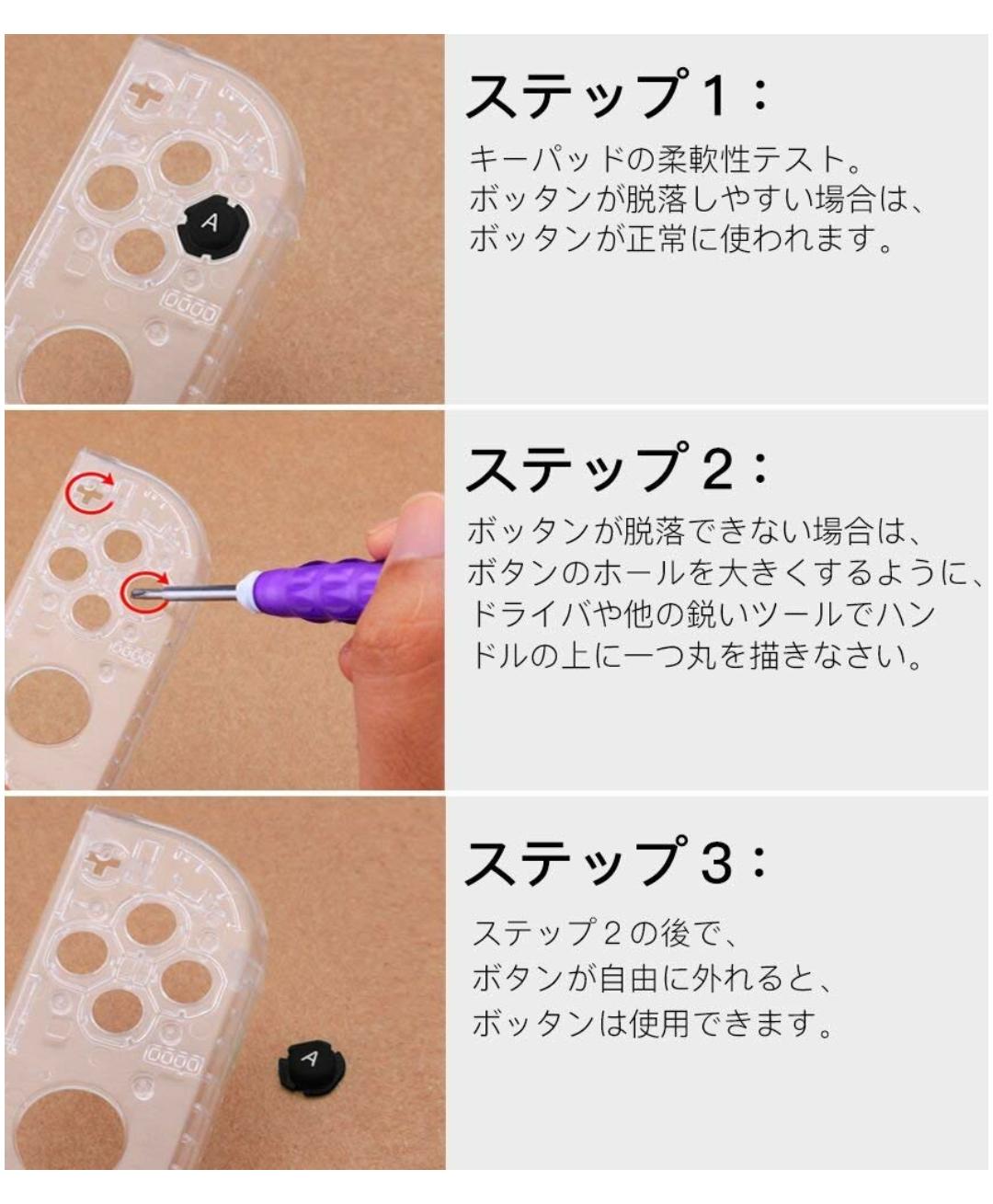 A

ステップ１：

キーパッドの柔軟性テスト。
ボッタンが脱落しやすい場合は、
ボッタンが正常に使われます。

ステップ２：

ボッタンが脱落できない場合は、
ボタンのホールを大きくするように、
ドライバや他の鋭いツールでハンドルの上に一つ丸を描きなさい。

A

ステップ３：

ステップ２の後で、
ボタンが自由に外れると、
ボッタンは使用できます。