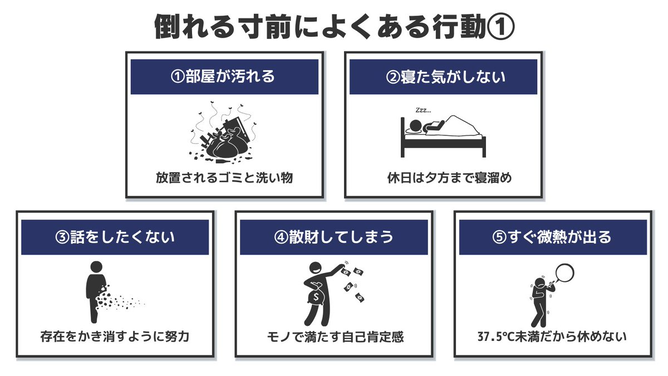 倒れる寸前によくある行動①

①部屋が汚れる

放置されるゴミと洗い物

②寝た気がしない

Zzz...

休日は夕方まで寝溜め

③話をしたくない

存在をかき消すように努力

④散財してしまう

$

モノで満たす自己肯定感

⑤すぐ微熱が出る

37.5°C未満だから休めない