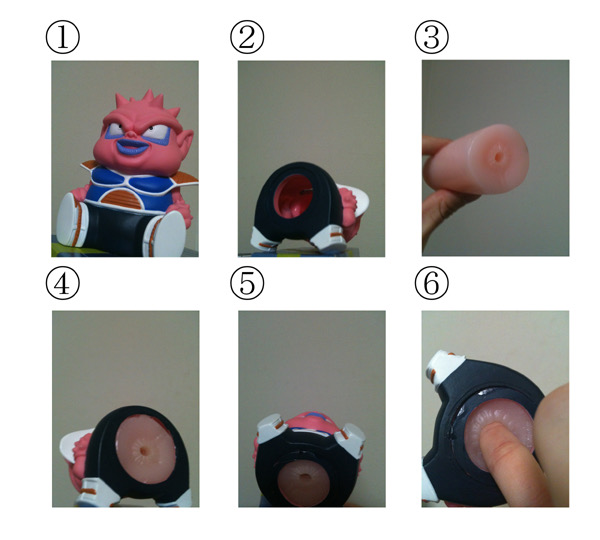 ①
②
③
④
⑤
⑥