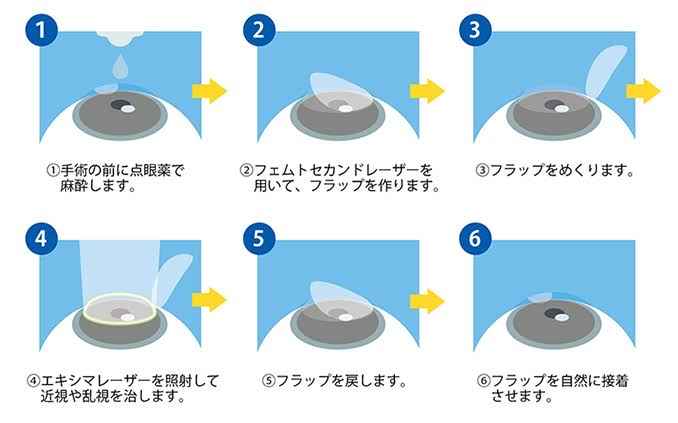 1

①手術の前に点眼薬で麻酔します。

2

②フェムトセカンドレーザーを用いて、フラップを作ります。

3

③フラップをめくります。

4

④エキシマレーザーを照射して近視や乱視を治します。

5

⑤フラップを戻します。

6

⑥フラップを自然に接着させます。