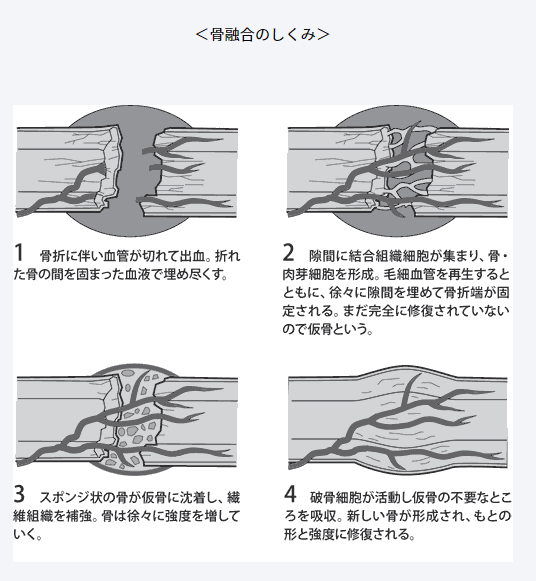 <骨融合のしくみ>

1　骨折に伴い血管が切れて出血。折れた骨の間を固まった血液で埋め尽くす。

2　隙間に結合組織細胞が集まり、骨・肉芽細胞を形成。毛細血管を再生するとともに、徐々に隙間を埋めて骨折端が固定される。まだ完全に修復されていないので仮骨という。

3　スポンジ状の骨が仮骨に沈着し、繊維組織を補強。骨は徐々に強度を増していく。

4　破骨細胞が活動し仮骨の不要なところを吸収。新しい骨が形成され、もとの形と強度に修復される。