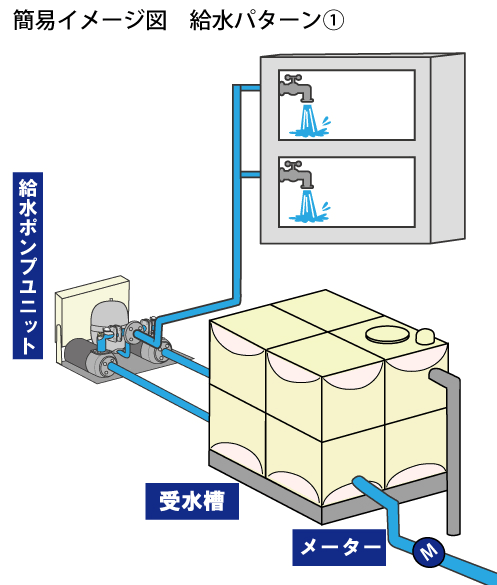 簡易イメージ図　給水パターン①

給水ポンプユニット

受水槽

メーター

M