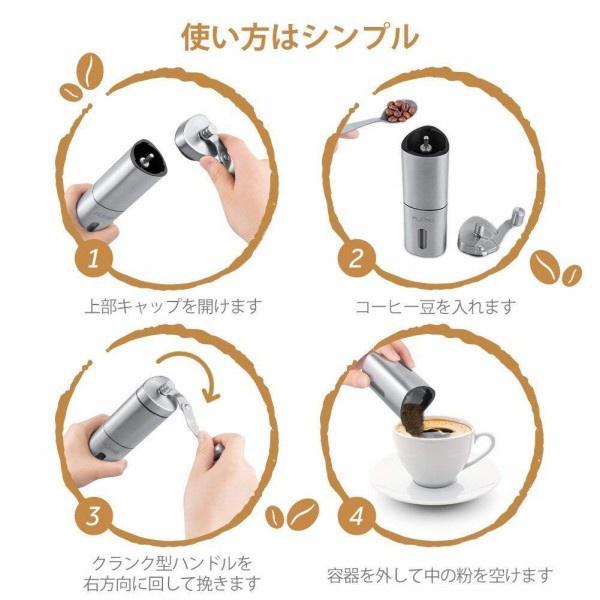 使い方はシンプル

1

上部キャップを開けます

2

コーヒー豆を入れます

3

クランク型ハンドルを右方向に回して挽きます

4

容器を外して中の粉を空けます