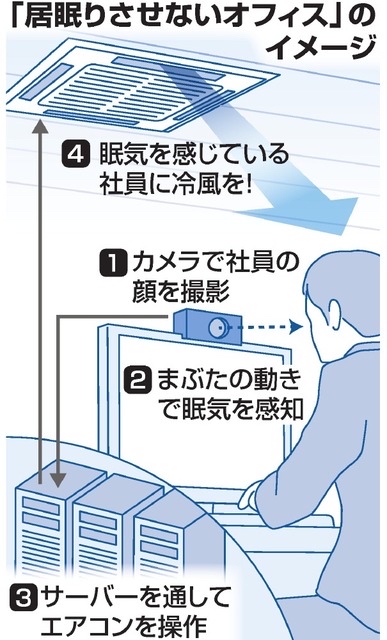 「居眠りさせないオフィス」のイメージ

4 眠気を感じている社員に冷風を!

1 カメラで社員の顔を撮影

2 まぶたの動きで眠気を感知

3 サーバーを通してエアコンを操作