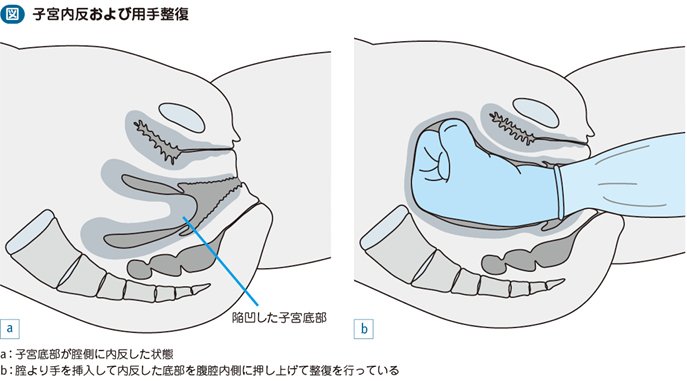 図 子宮内反および用手整復

陥凹した子宮底部

a

b

a：子宮底部が腟側に内反した状態
b：腟より手を挿入して内反した底部を腹腔内側に押し上げて整復を行っている