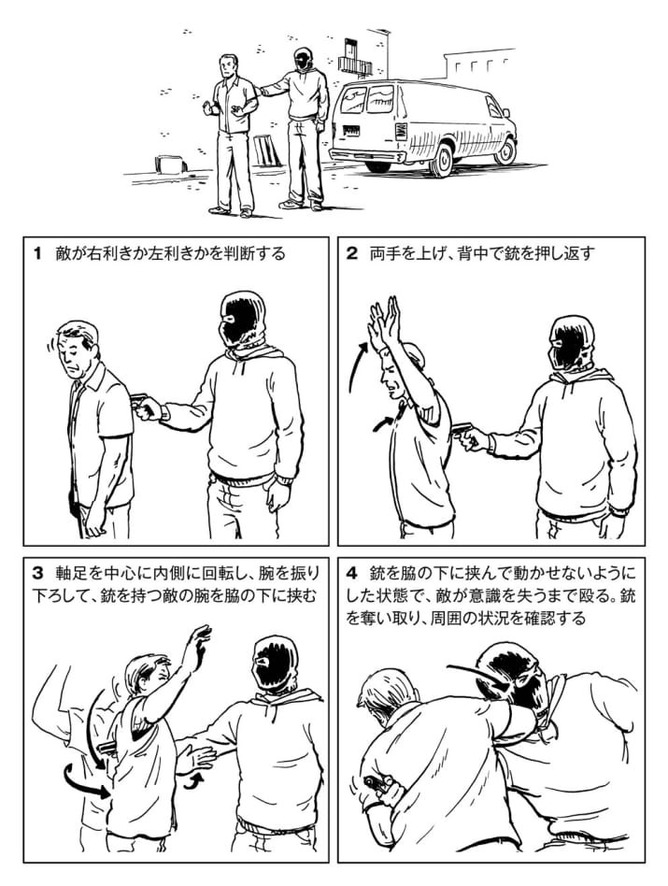 1 敵が右利きか左利きかを判断する

2 両手を上げ、背中で銃を押し返す

3 軸足を中心に内側に回転し、腕を振り下ろして、銃を持つ敵の腕を脇の下に挟む

4 銃を脇の下に挟んで動かせないようにした状態で、敵が意識を失うまで殴る。銃を奪い取り、周囲の状況を確認する