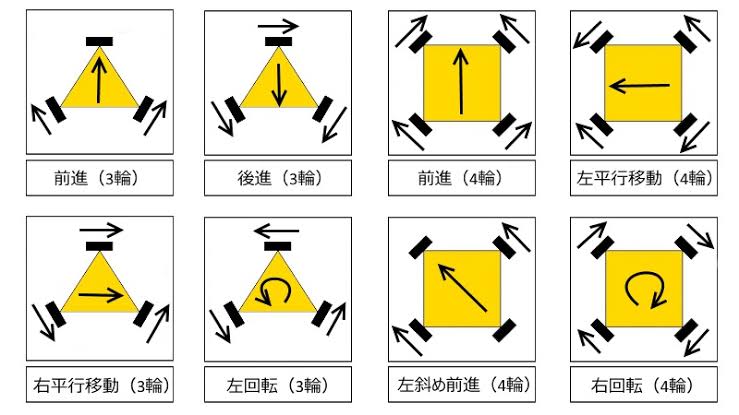 前進（3輪）

後進（3輪）

前進（4輪）

左平行移動（4輪）

右平行移動（3輪）

左回転（3輪）

左斜め前進（4輪）

右回転（4輪）