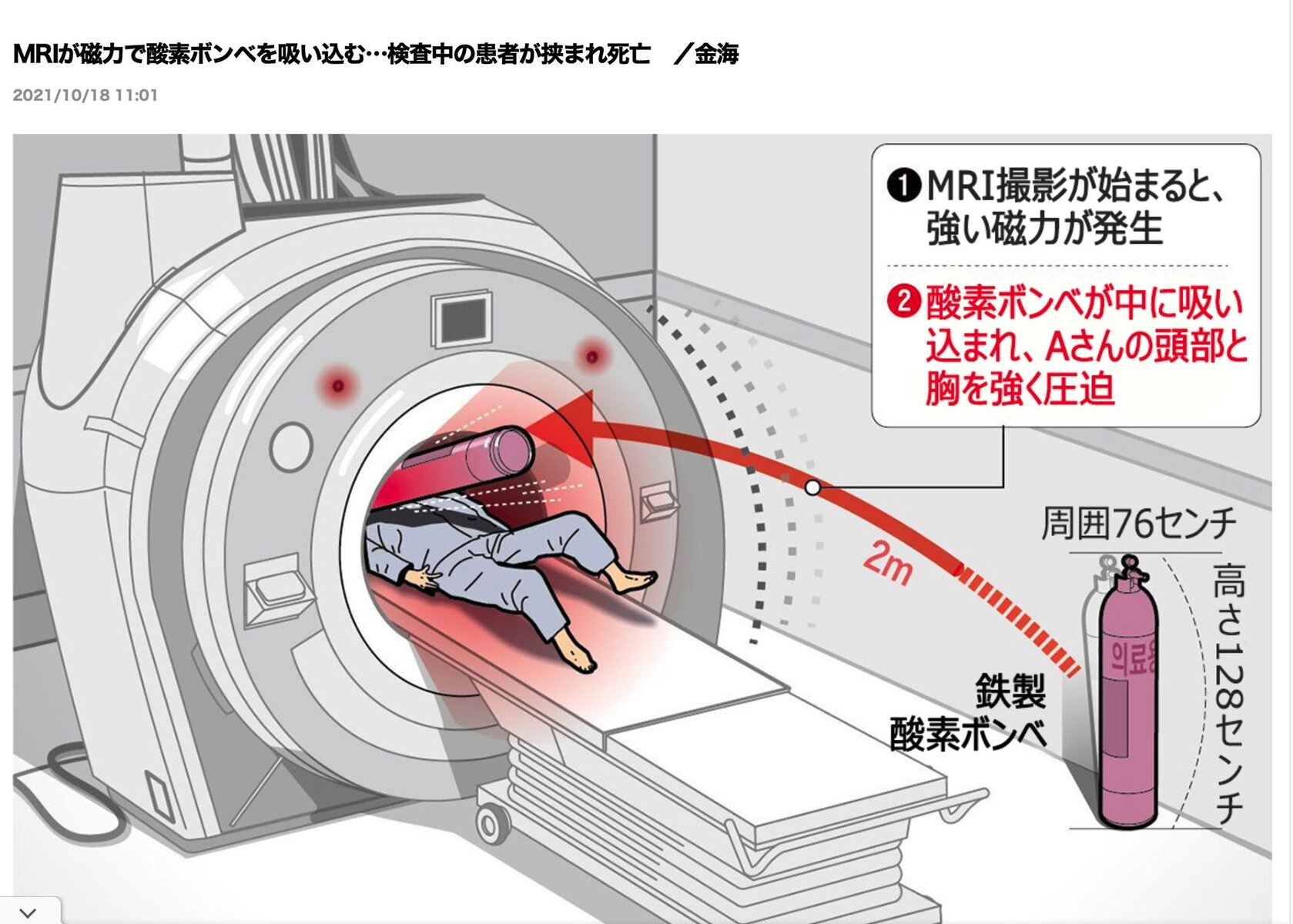 MRIが磁力で酸素ボンベを吸い込む…検査中の患者が挟まれ死亡　／金海

2021/10/18 11:01

❶MRI撮影が始まると、強い磁力が発生

❷酸素ボンベが中に吸い込まれ、Aさんの頭部と胸を強く圧迫

2m

周囲76センチ

高さ128センチ

의료용

鉄製
酸素ボンベ