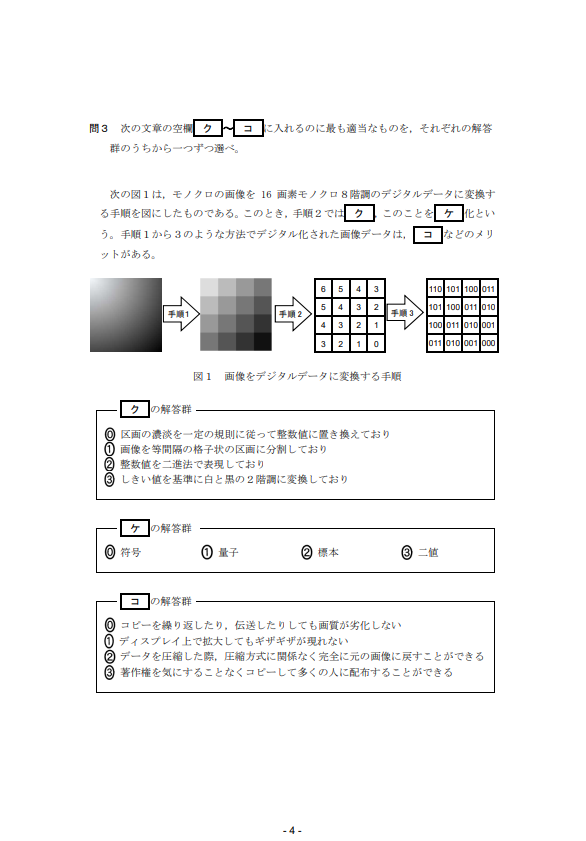 問３　次の文章の空欄 ク ～ コ に入れるのに最も適当なものを，それぞれの解答群のうちから一つずつ選べ。

次の図１は，モノクロの画像を 16 画素モノクロ８階調のデジタルデータに変換する手順を図にしたものである。このとき，手順２では ク ，このことを ケ 化という。手順１から３のような方法でデジタル化された画像データは， コ などのメリットがある。

手順１

手順２

| 6 | 5 | 4 | 3 |
|---|---|---|---|
| 5 | 4 | 3 | 2 |
| 4 | 3 | 2 | 1 |
| 3 | 2 | 1 | 0 |

手順３

| 110 | 101 | 100 | 011 |
|---|---|---|---|
| 101 | 100 | 011 | 010 |
| 100 | 011 | 010 | 001 |
| 011 | 010 | 001 | 000 |

図１　画像をデジタルデータに変換する手順

ク の解答群
⓪ 区画の濃淡を一定の規則に従って整数値に置き換えており
① 画像を等間隔の格子状の区画に分割しており
② 整数値を二進法で表現しており
③ しきい値を基準に白と黒の２階調に変換しており

ケ の解答群
⓪ 符号　① 量子　② 標本　③ 二値

コ の解答群
⓪ コピーを繰り返したり，伝送したりしても画質が劣化しない
① ディスプレイ上で拡大してもギザギザが現れない
② データを圧縮した際，圧縮方式に関係なく完全に元の画像に戻すことができる
③ 著作権を気にすることなくコピーして多くの人に配布することができる

- 4 -