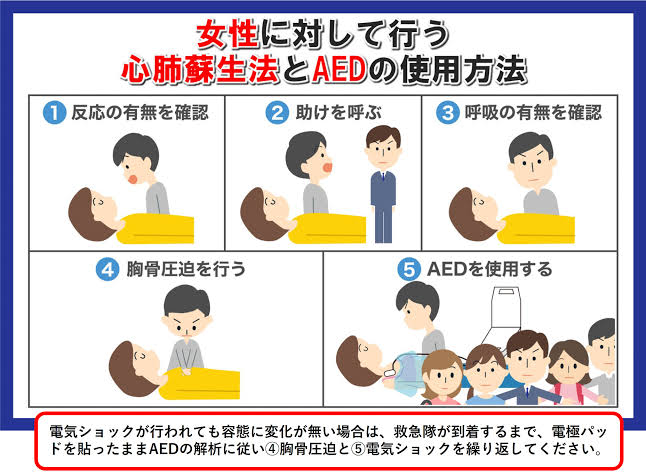 女性に対して行う
心肺蘇生法とAEDの使用方法

1 反応の有無を確認

2 助けを呼ぶ

3 呼吸の有無を確認

4 胸骨圧迫を行う

5 AEDを使用する

電気ショックが行われても容態に変化が無い場合は、救急隊が到着するまで、電極パッドを貼ったままAEDの解析に従い④胸骨圧迫と⑤電気ショックを繰り返してください。