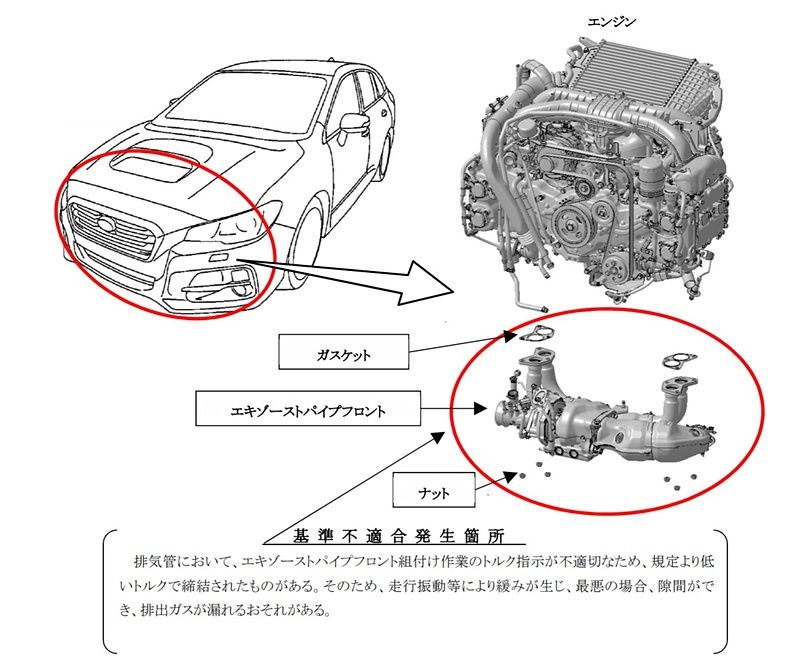 エンジン

ガスケット

エキゾーストパイプフロント

ナット

基準不適合発生箇所

排気管において、エキゾーストパイプフロント組付け作業のトルク指示が不適切なため、規定より低いトルクで締結されたものがある。そのため、走行振動等により緩みが生じ、最悪の場合、隙間ができ、排出ガスが漏れるおそれがある。