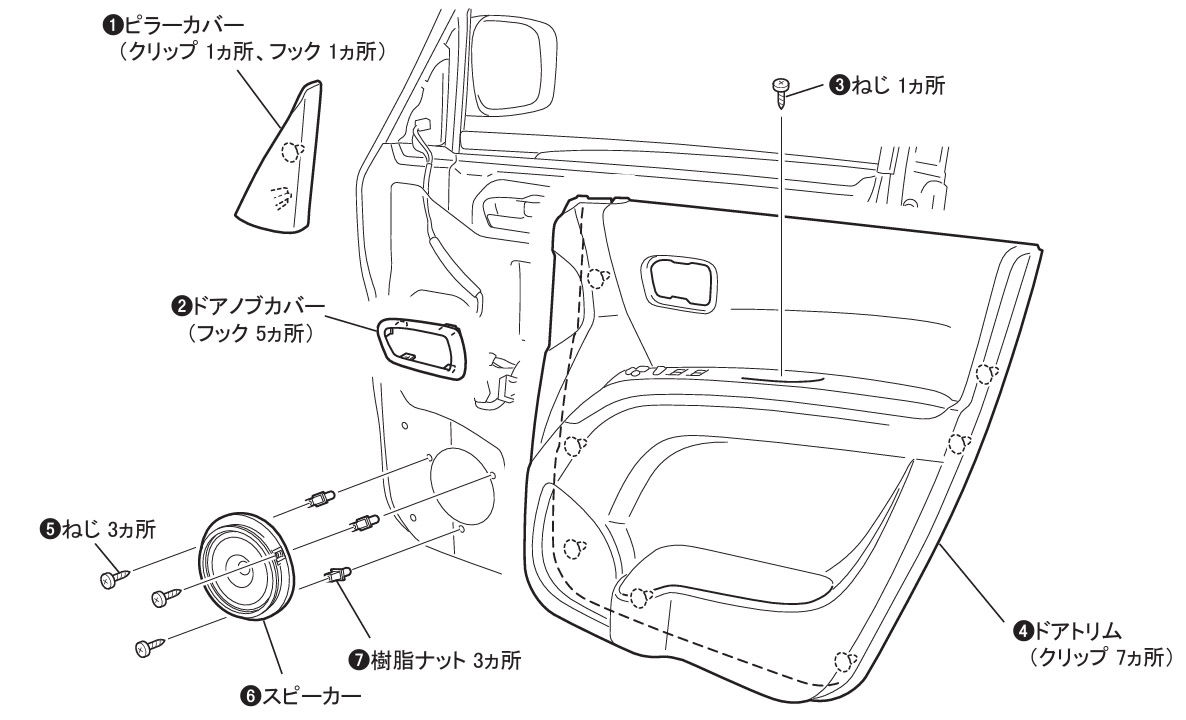 ❶ピラーカバー
（クリップ 1ヵ所、フック 1ヵ所）

❸ねじ 1ヵ所

❷ドアノブカバー
（フック 5ヵ所）

❺ねじ 3ヵ所

❼樹脂ナット 3ヵ所

❻スピーカー

❹ドアトリム
（クリップ 7ヵ所）